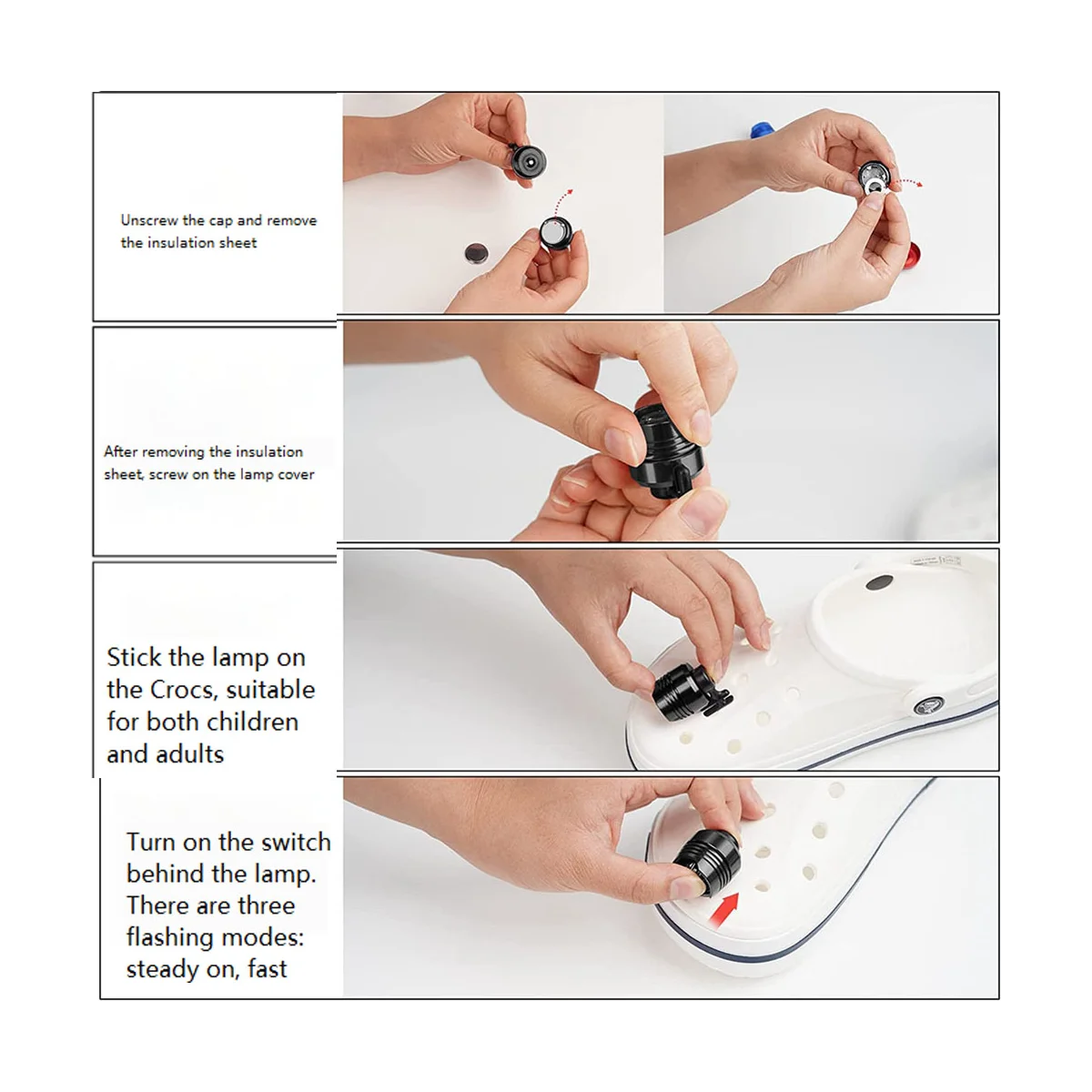 Unscrew the cap and remove the insulation sheet

After removing the insulation sheet, screw on the lamp cover

Stick the lamp on the Crocs, suitable for both children and adults

Turn on the switch behind the lamp. There are three flashing modes: steady on, fast