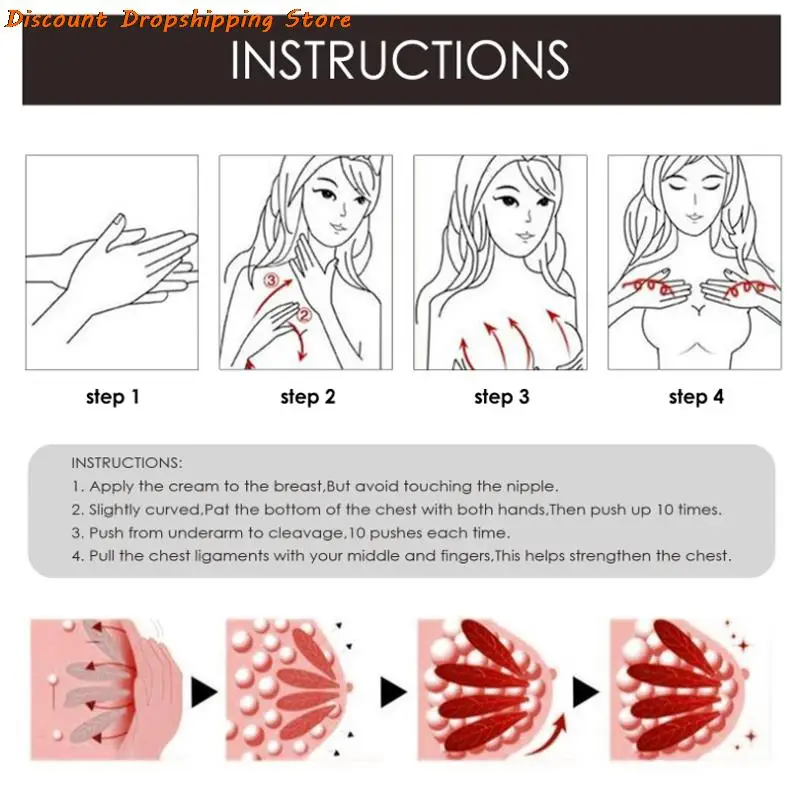 Discount Dropshipping Store

INSTRUCTIONS

③

②

step 1

step 2

step 3

step 4

INSTRUCTIONS:
1. Apply the cream to the breast,But avoid touching the nipple.
2. Slightly curved,Pat the bottom of the chest with both hands,Then push up 10 times.
3. Push from underarm to cleavage,10 pushes each time.
4. Pull the chest ligaments with your middle and fingers,This helps strengthen the chest.