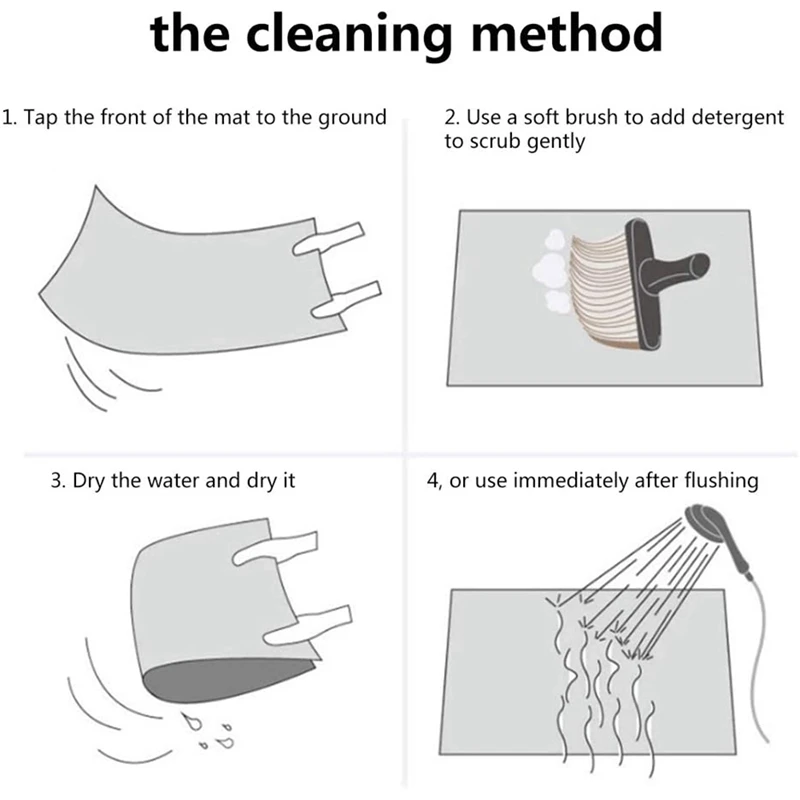 the cleaning method

1. Tap the front of the mat to the ground

2. Use a soft brush to add detergent to scrub gently

3. Dry the water and dry it

4, or use immediately after flushing