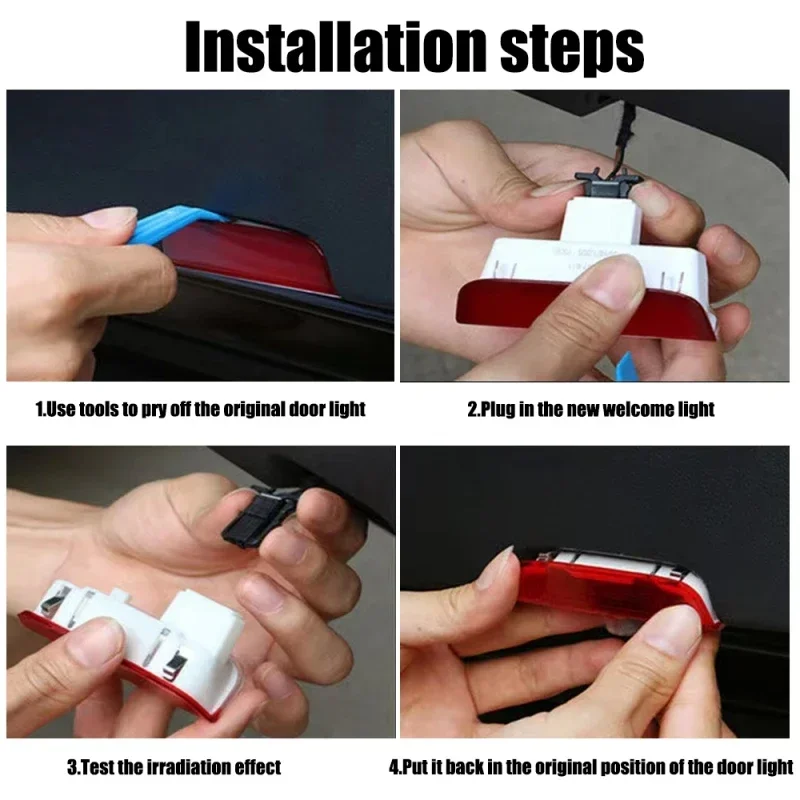 Installation steps

1.Use tools to pry off the original door light

2.Plug in the new welcome light

3.Test the irradiation effect

4.Put it back in the original position of the door light