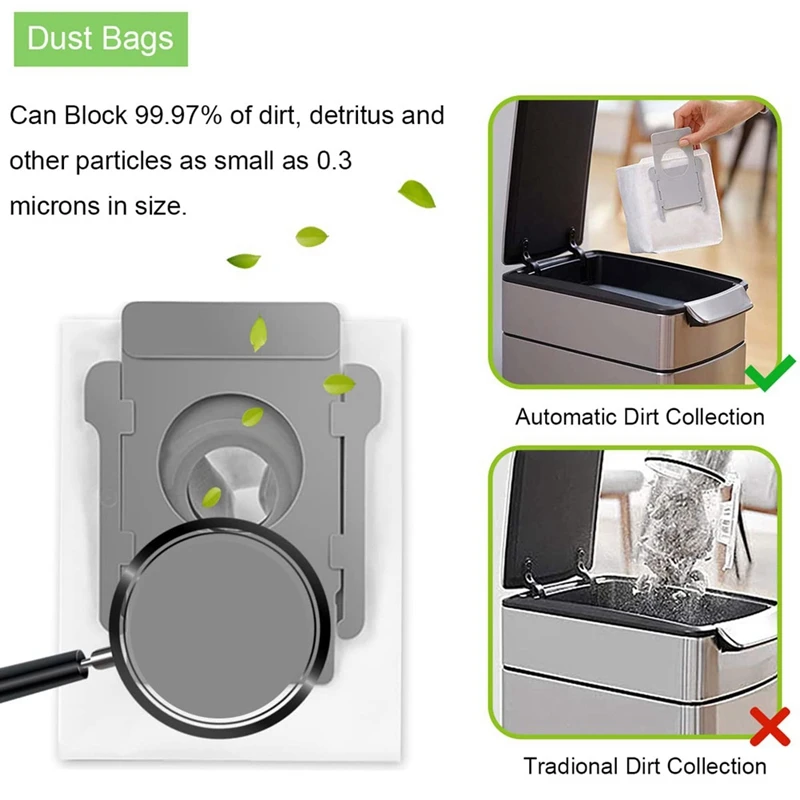 Dust Bags

Can Block 99.97% of dirt, detritus and other particles as small as 0.3 microns in size.

Automatic Dirt Collection

Tradional Dirt Collection