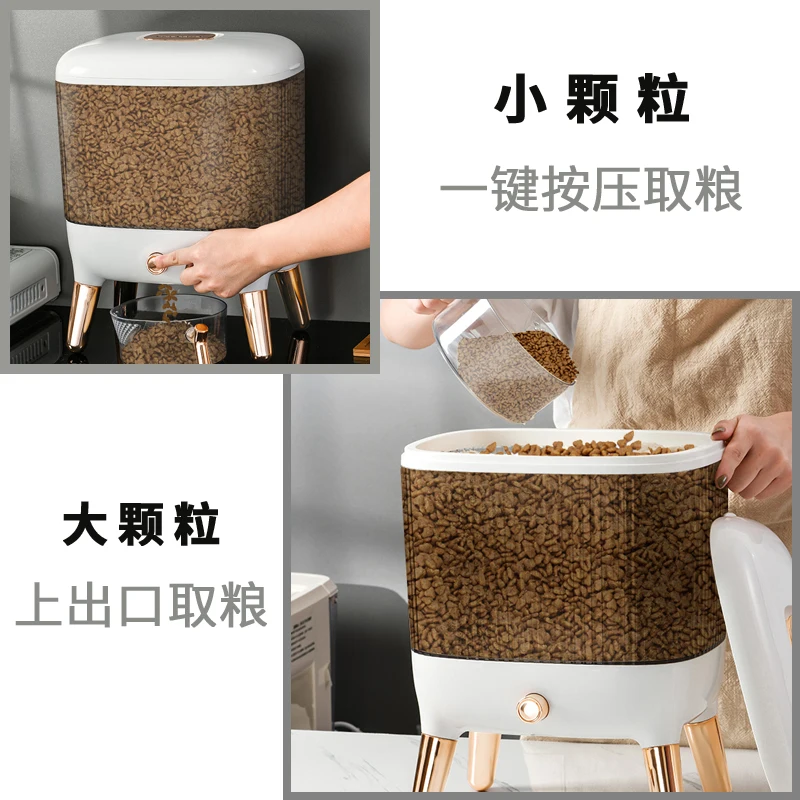 小颗粒
一键按压取粮

大颗粒
上出口取粮