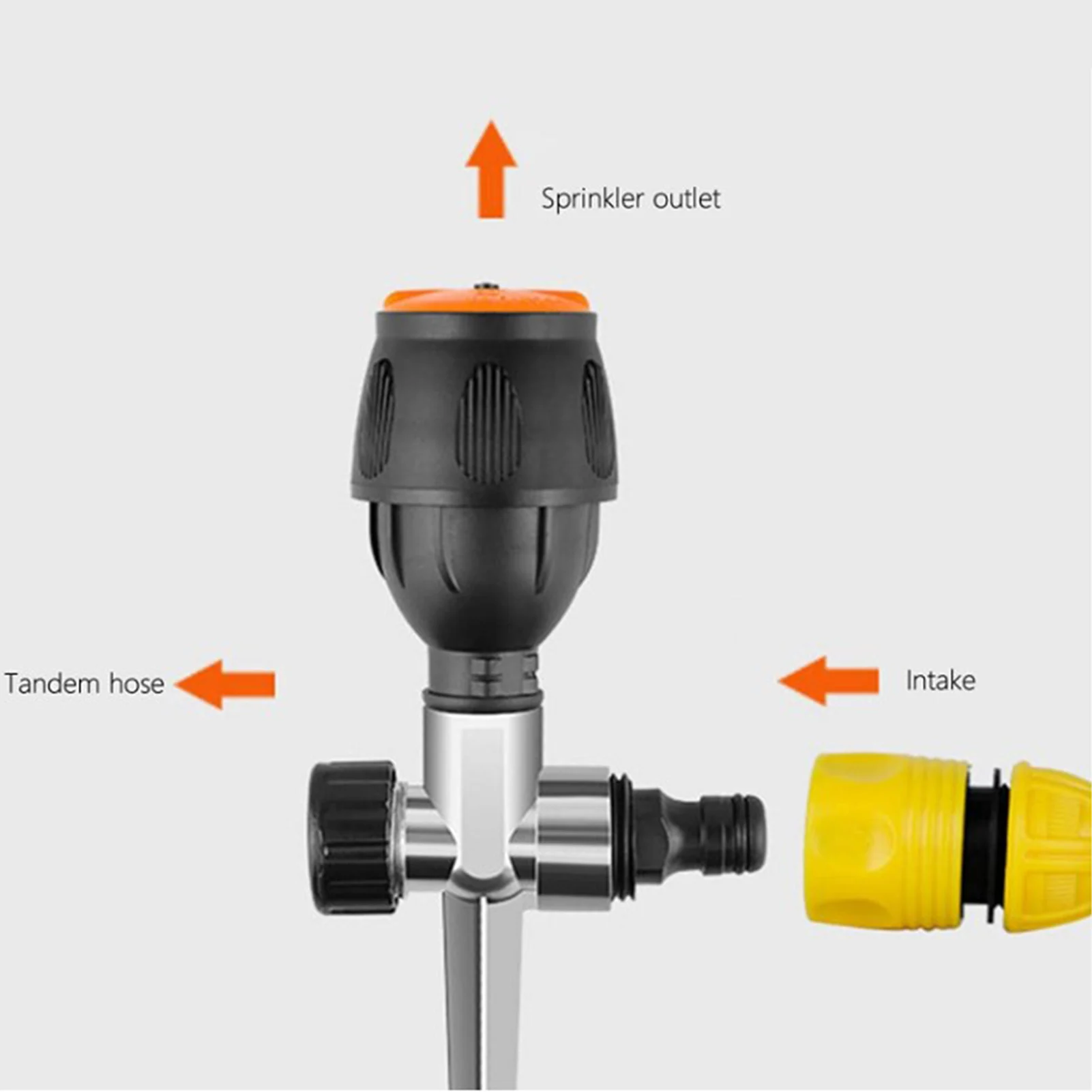 Sprinkler outlet

Tandem hose

Intake