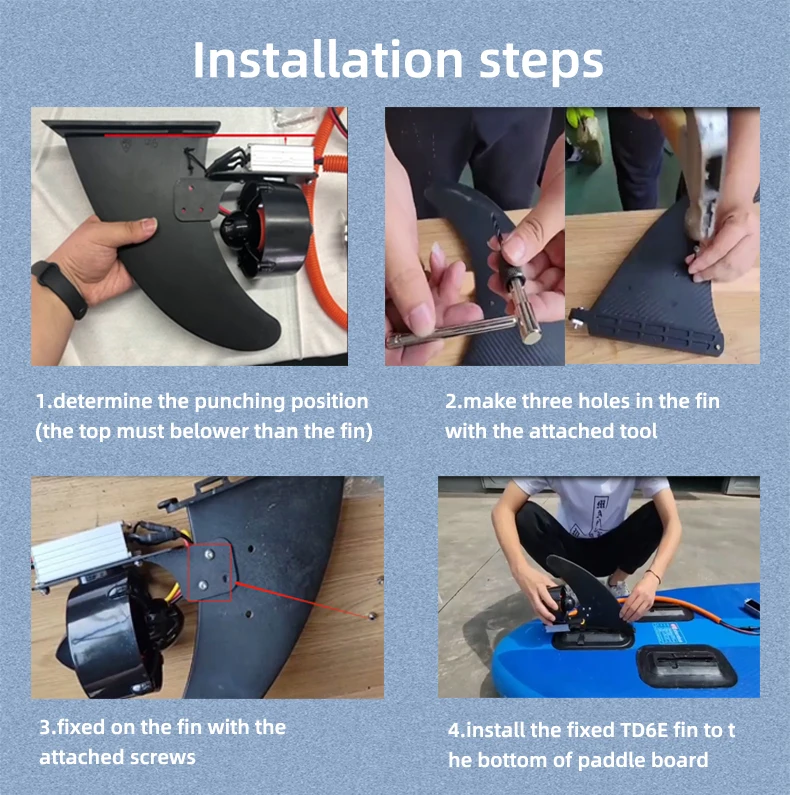 Installation steps

1.determine the punching position (the top must belower than the fin)

2.make three holes in the fin with the attached tool

3.fixed on the fin with the attached screws

4.install the fixed TD6E fin to t he bottom of paddle board