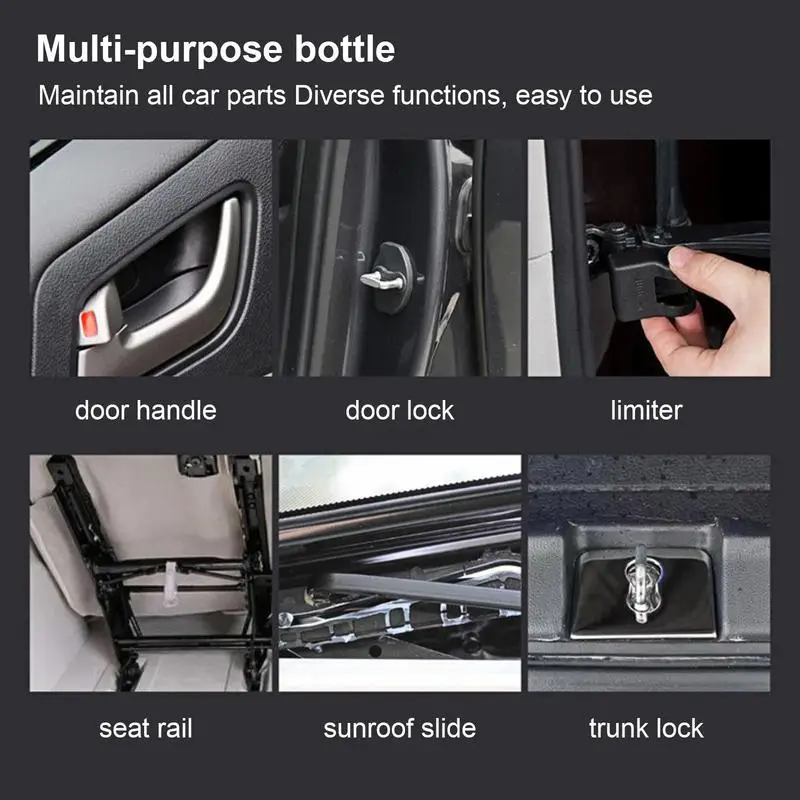 Multi-purpose bottle

Maintain all car parts Diverse functions, easy to use

door handle

door lock

limiter

seat rail

sunroof slide

trunk lock