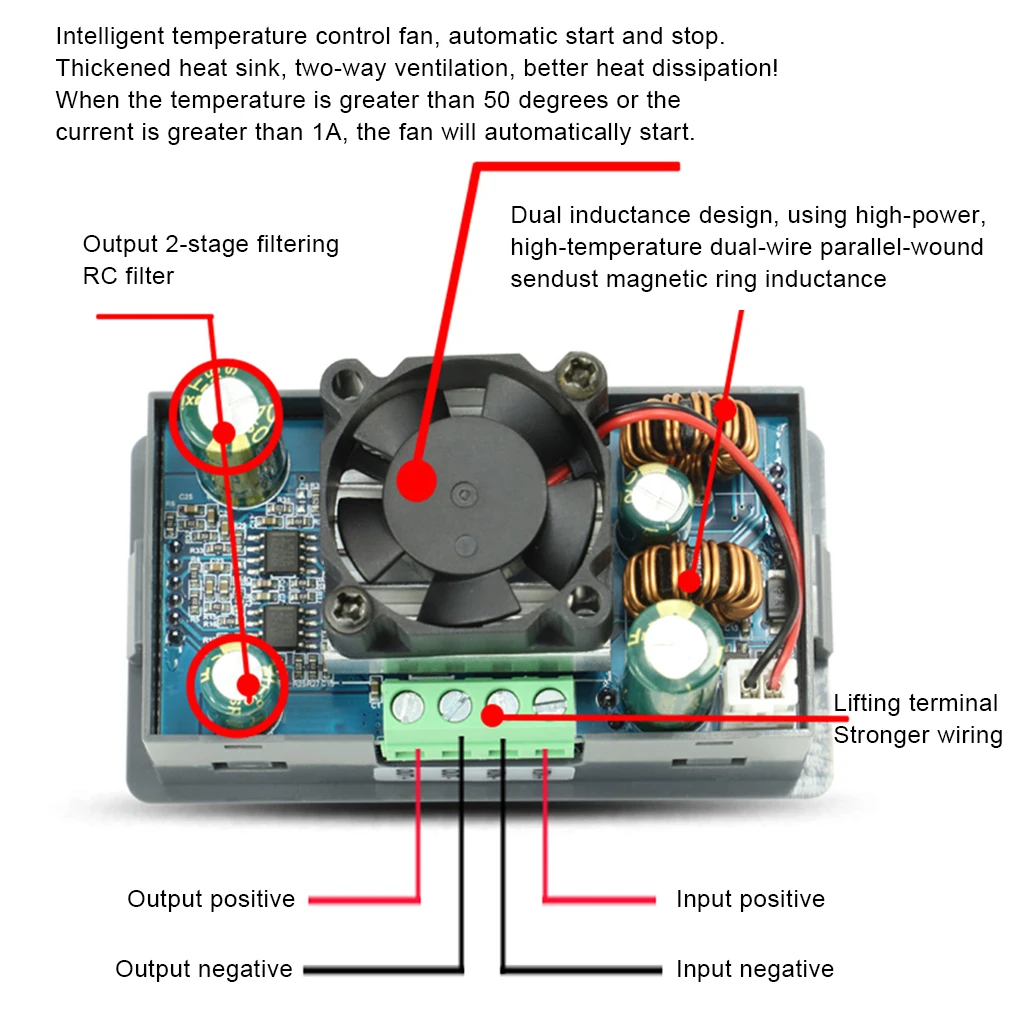 Intelligent temperature control fan, automatic start and stop.
Thickened heat sink, two-way ventilation, better heat dissipation!
When the temperature is greater than 50 degrees or the current is greater than 1A, the fan will automatically start.

Output 2-stage filtering
RC filter

Dual inductance design, using high-power, high-temperature dual-wire parallel-wound sendust magnetic ring inductance

Lifting terminal
Stronger wiring

Output positive

Output negative

Input positive

Input negative