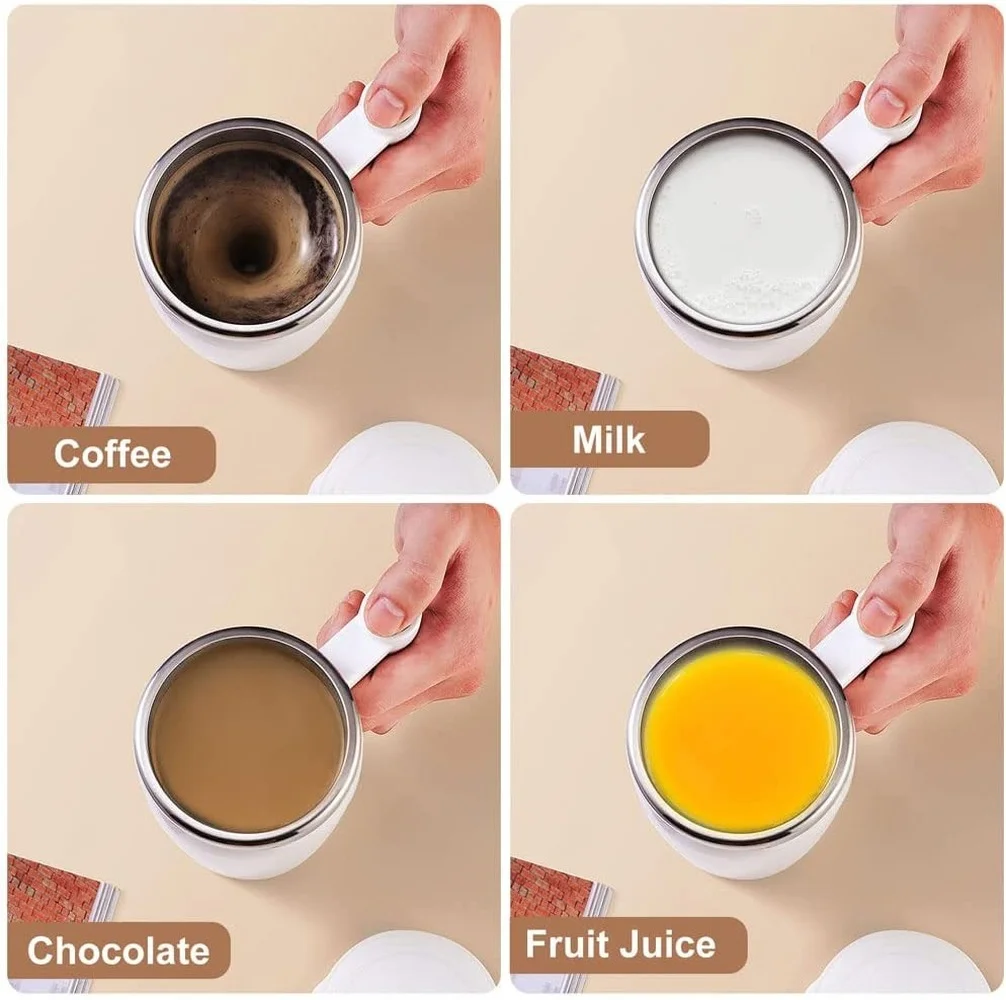 Coffee

Milk

Chocolate

Fruit Juice