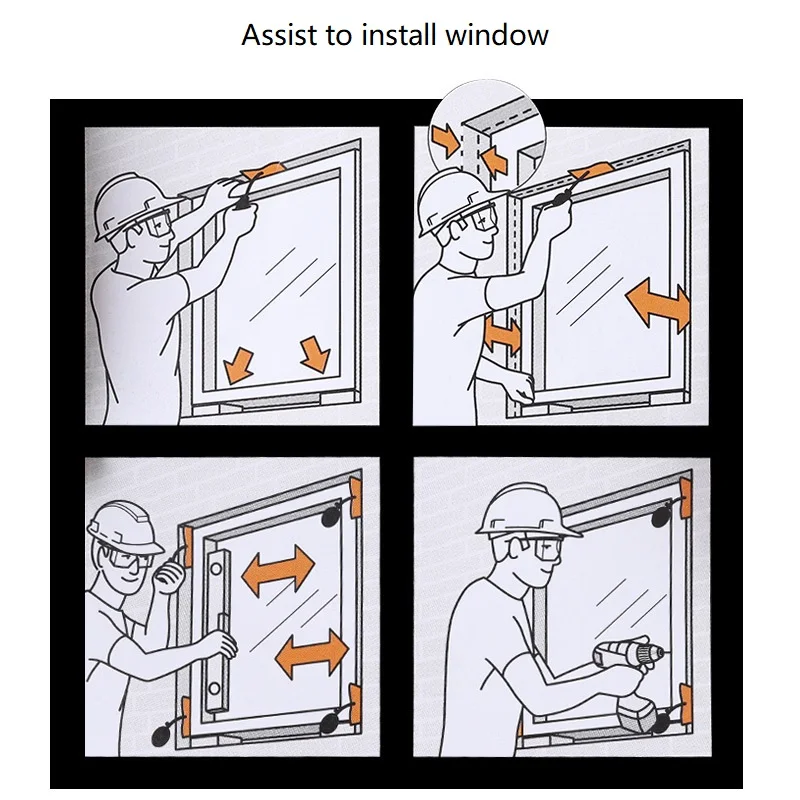 Assist to install window