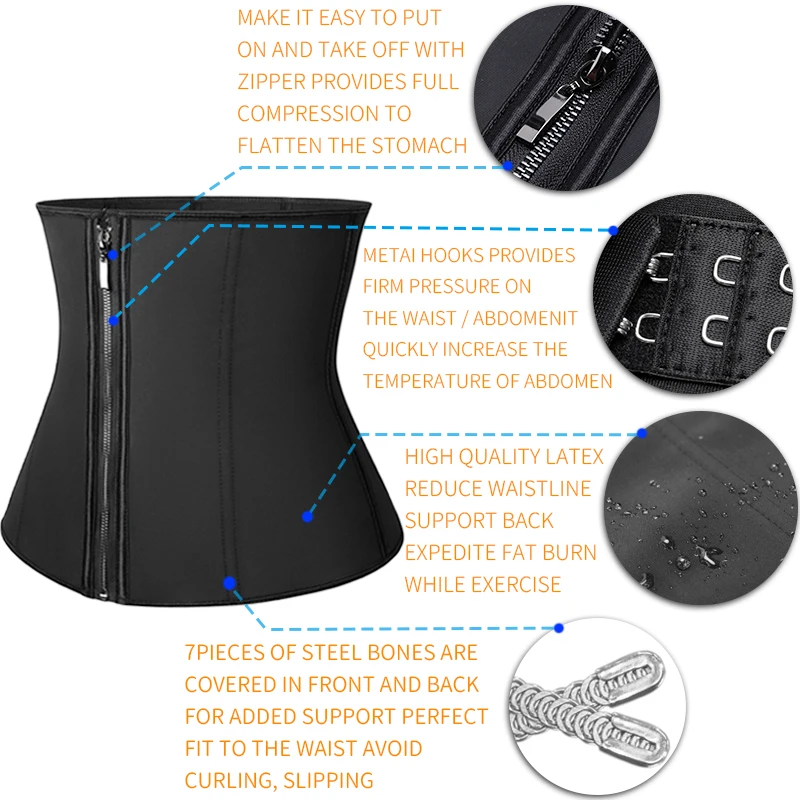 MAKE IT EASY TO PUT ON AND TAKE OFF WITH ZIPPER PROVIDES FULL COMPRESSION TO FLATTEN THE STOMACH

METAI HOOKS PROVIDES FIRM PRESSURE ON THE WAIST / ABDOMENIT QUICKLY INCREASE THE TEMPERATURE OF ABDOMEN

HIGH QUALITY LATEX REDUCE WAISTLINE SUPPORT BACK EXPEDITE FAT BURN WHILE EXERCISE

7PIECES OF STEEL BONES ARE COVERED IN FRONT AND BACK FOR ADDED SUPPORT PERFECT FIT TO THE WAIST AVOID CURLING, SLIPPING