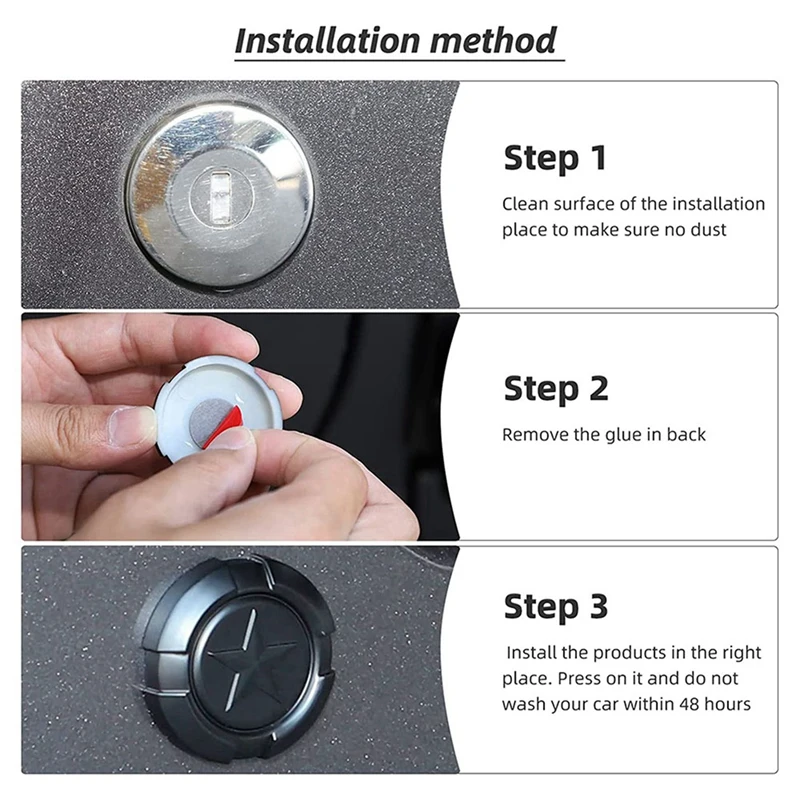 Installation method

Step 1

Clean surface of the installation place to make sure no dust

Step 2

Remove the glue in back

Step 3

Install the products in the right place. Press on it and do not wash your car within 48 hours