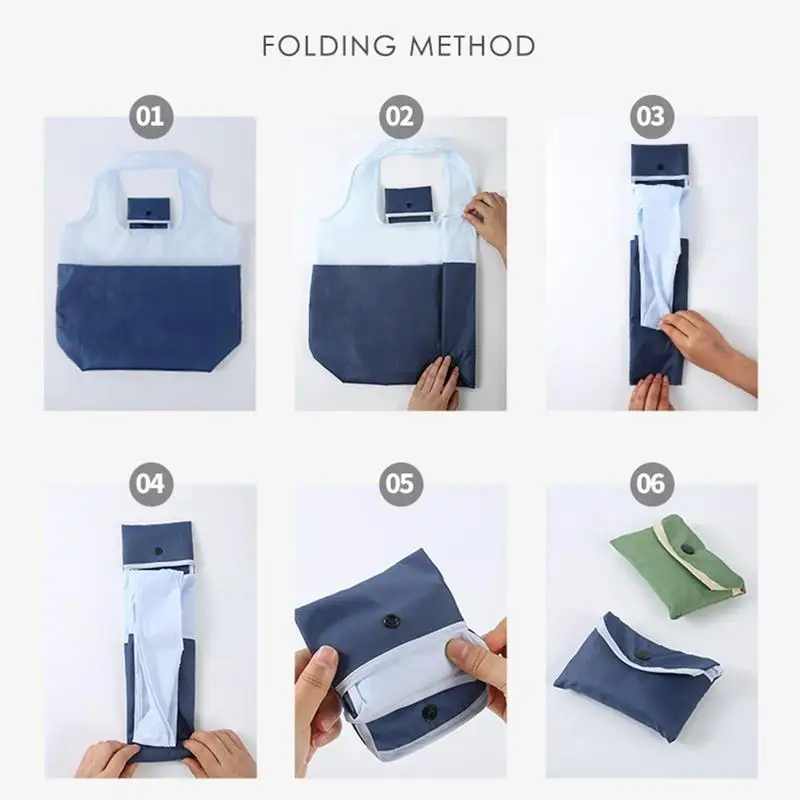 FOLDING METHOD

01

02

03

04

05

06