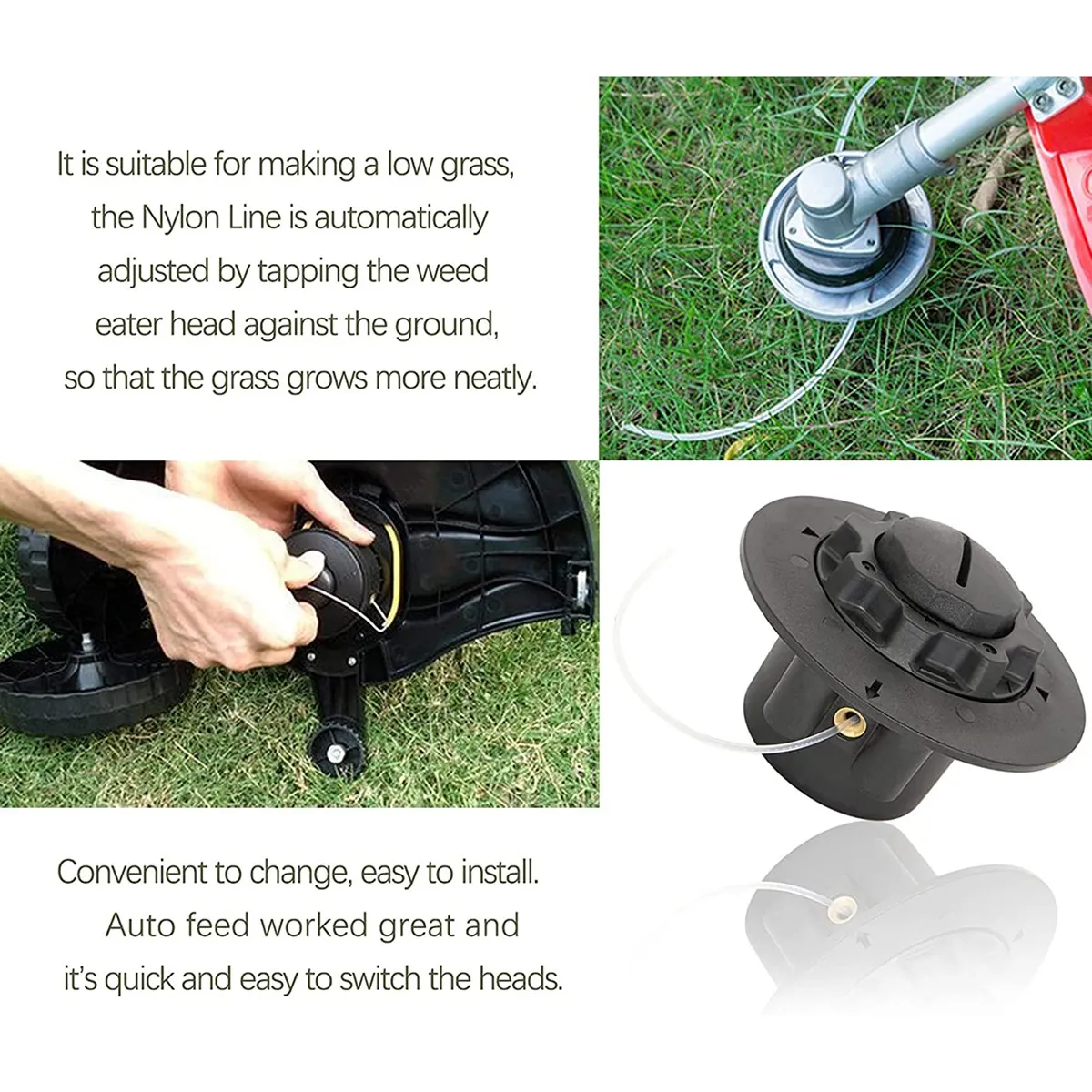 It is suitable for making a low grass, the Nylon Line is automatically adjusted by tapping the weed eater head against the ground, so that the grass grows more neatly.

Convenient to change, easy to install. Auto feed worked great and it's quick and easy to switch the heads.