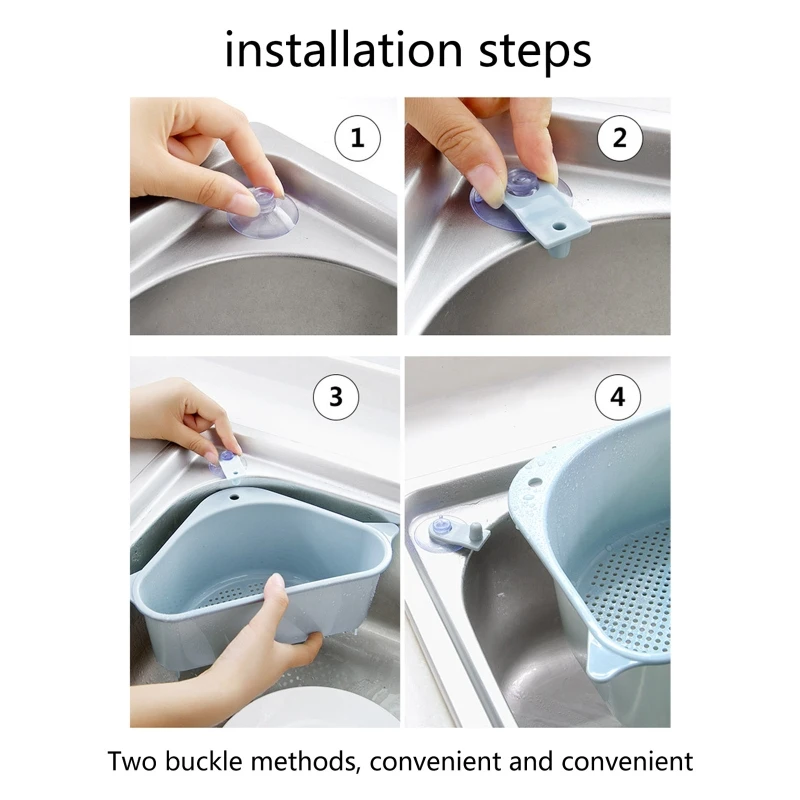 installation steps

1

2

3

4

Two buckle methods, convenient and convenient