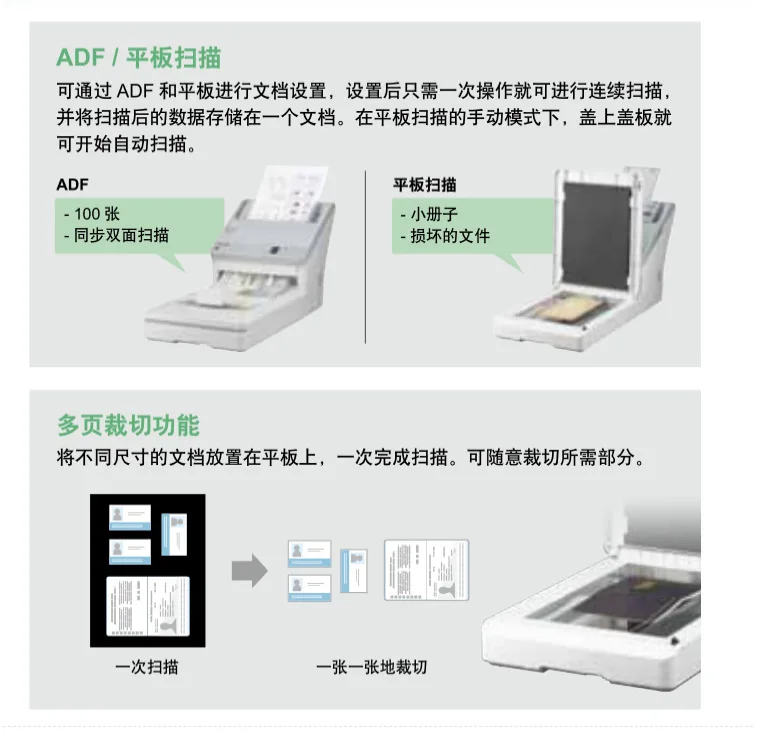 ADF / 平板扫描

可通过 ADF 和平板进行文档设置，设置后只需一次操作就可进行连续扫描，并将扫描后的数据存储在一个文档。在平板扫描的手动模式下，盖上盖板就可开始自动扫描。

ADF
- 100 张
- 同步双面扫描

平板扫描
- 小册子
- 损坏的文件

多页裁切功能

将不同尺寸的文档放置在平板上，一次完成扫描。可随意裁切所需部分。

一次扫描

一张一张地裁切