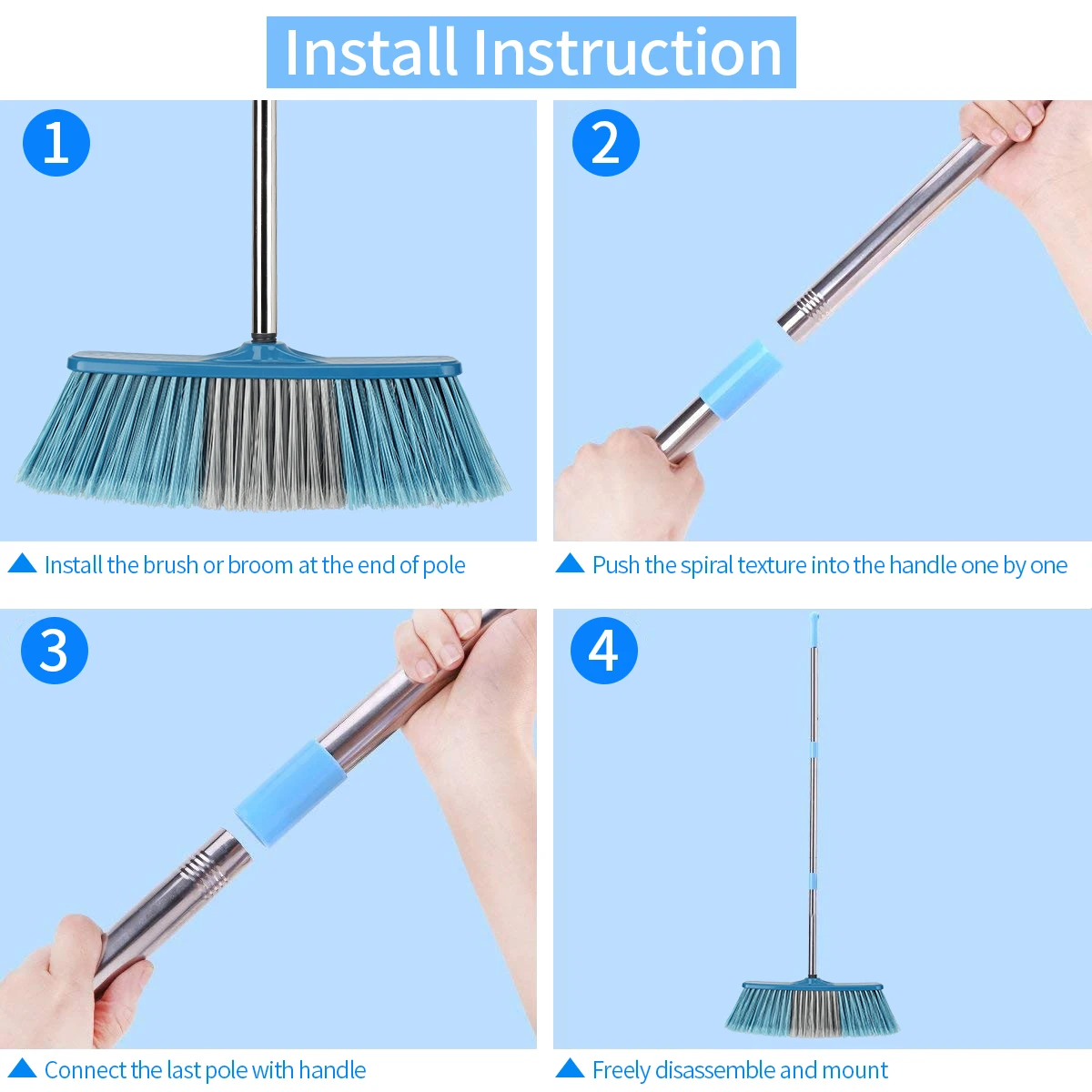 Install Instruction

1

Install the brush or broom at the end of pole

2

Push the spiral texture into the handle one by one

3

Connect the last pole with handle

4

Freely disassemble and mount