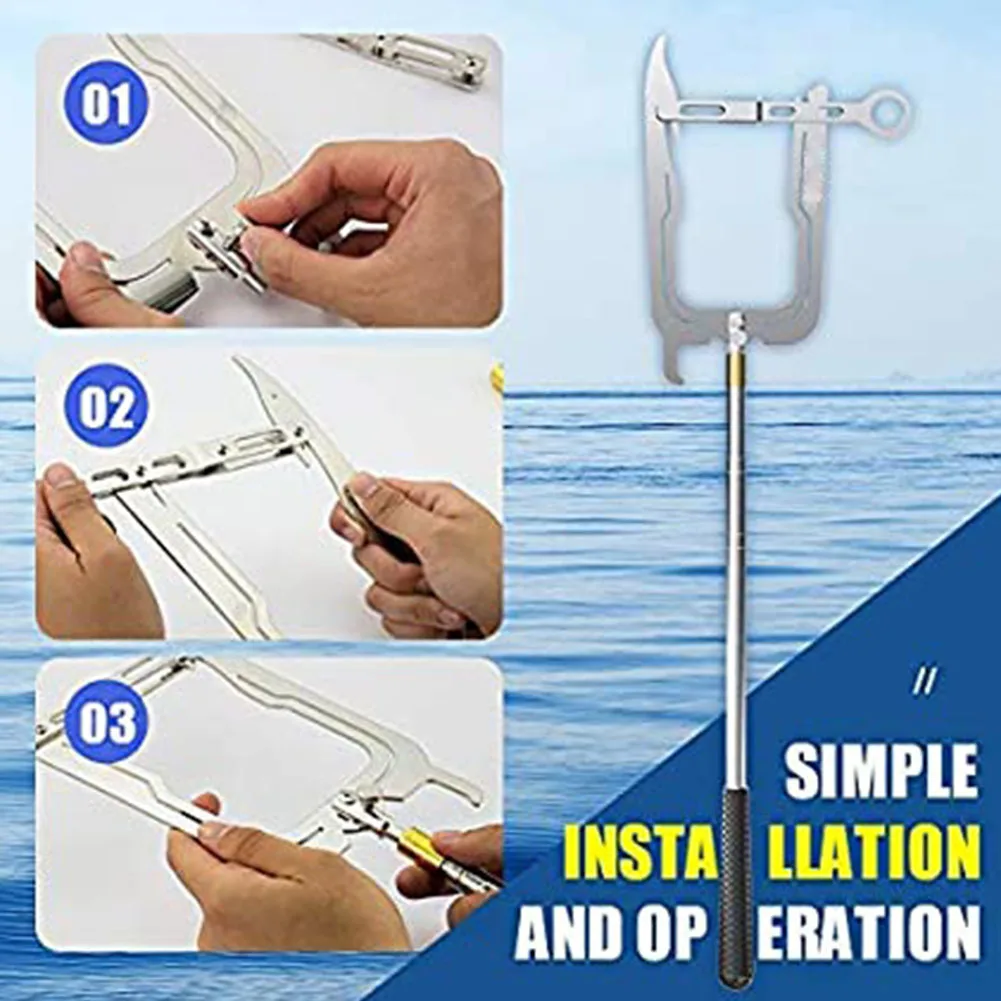 01

02

03

//

SIMPLE
INSTALLATION
AND OPERATION