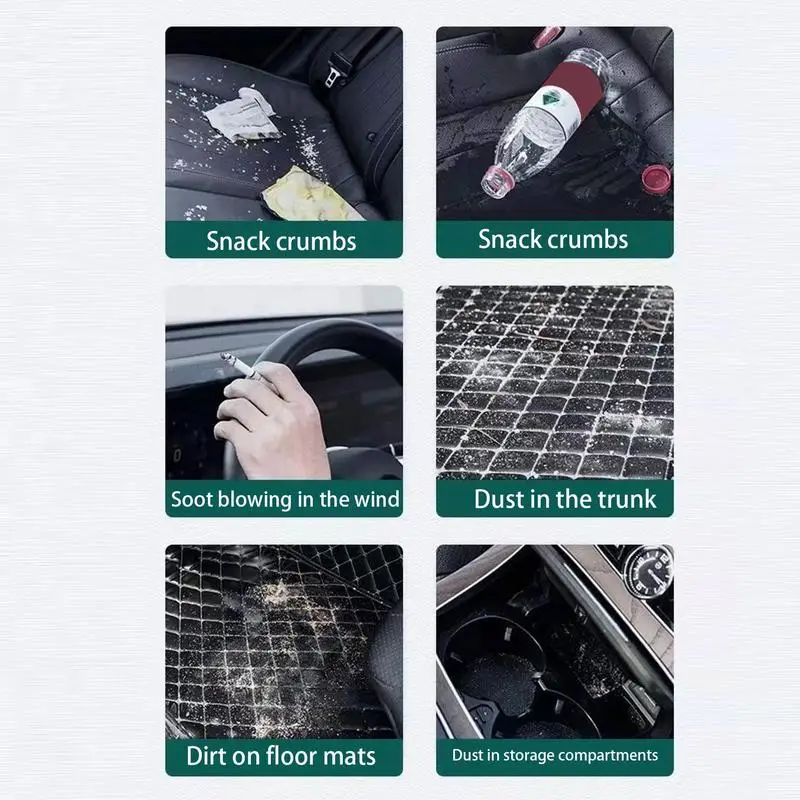 Snack crumbs

Snack crumbs

Soot blowing in the wind

Dust in the trunk

Dirt on floor mats

Dust in storage compartments