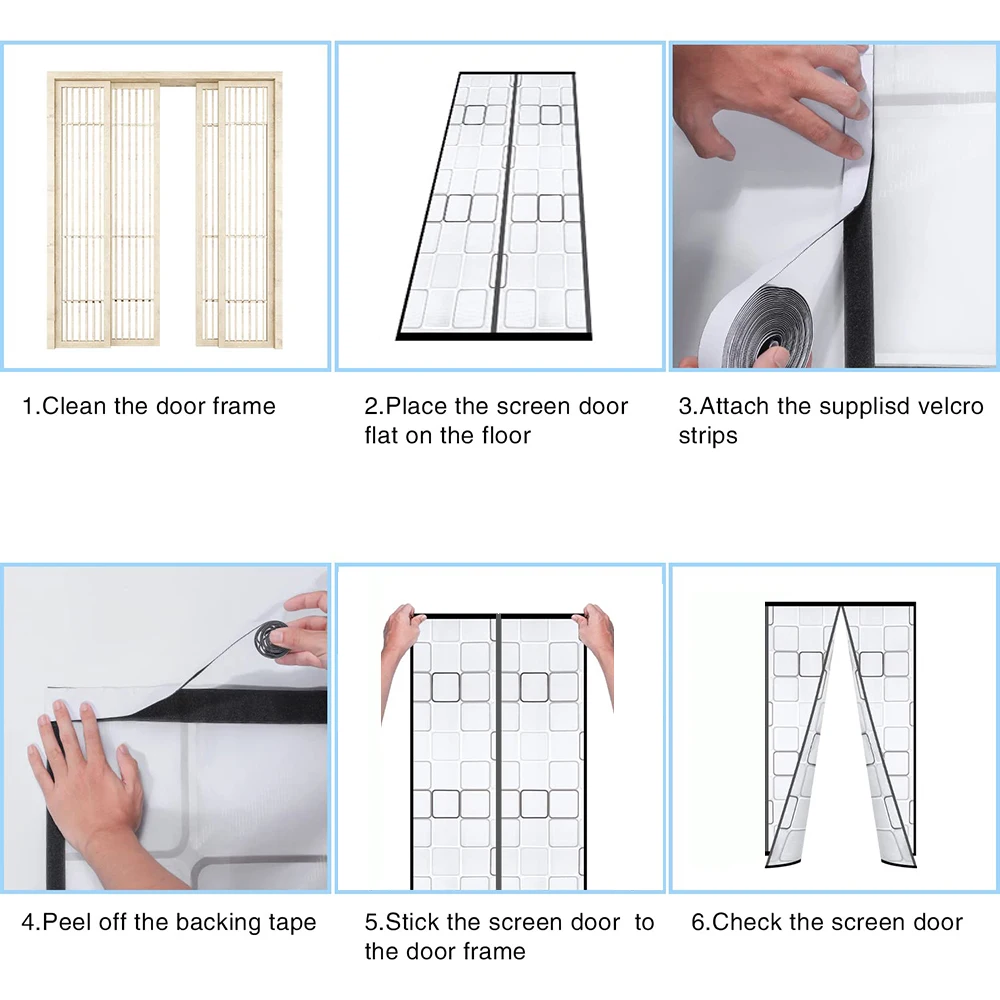 1.Clean the door frame

2.Place the screen door flat on the floor

3.Attach the supplisd velcro strips

4.Peel off the backing tape

5.Stick the screen door to the door frame

6.Check the screen door