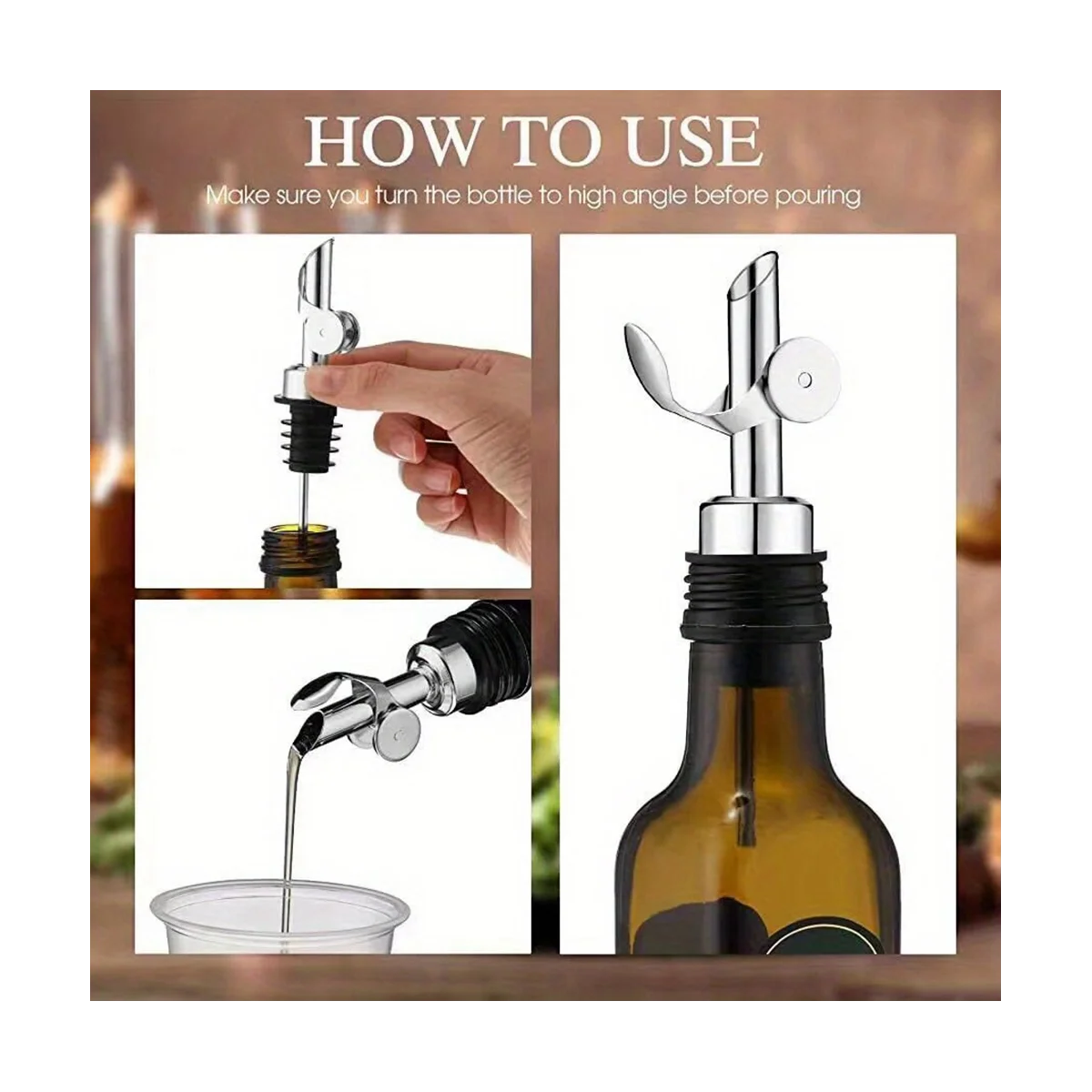 HOW TO USE

Make sure you turn the bottle to high angle before pouring