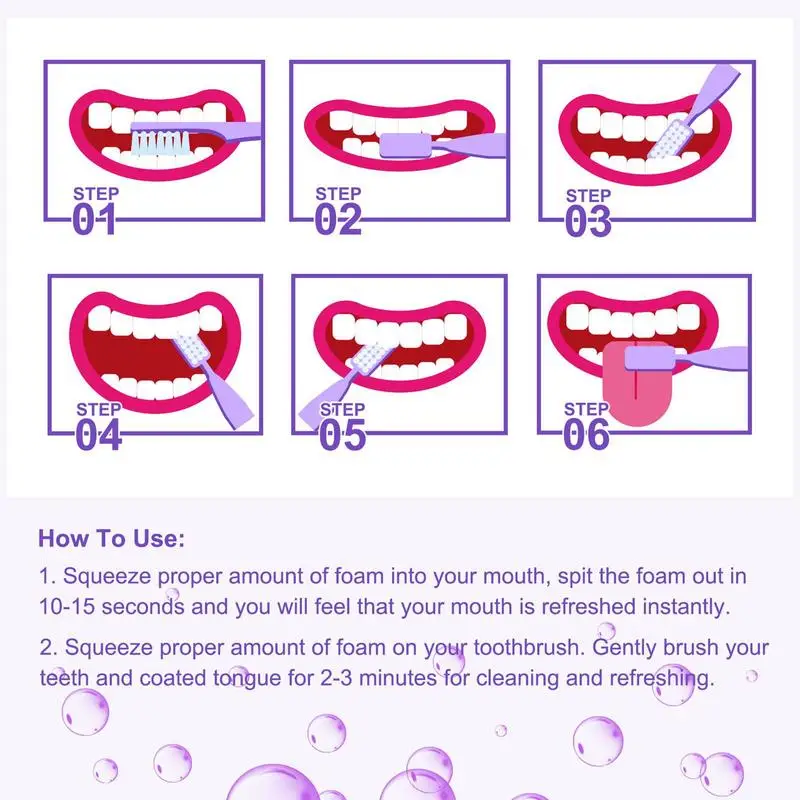 STEP
01

STEP
02

STEP
03

STEP
04

STEP
05

STEP
06

How To Use:

1. Squeeze proper amount of foam into your mouth, spit the foam out in 10-15 seconds and you will feel that your mouth is refreshed instantly.

2. Squeeze proper amount of foam on your toothbrush. Gently brush your teeth and coated tongue for 2-3 minutes for cleaning and refreshing.