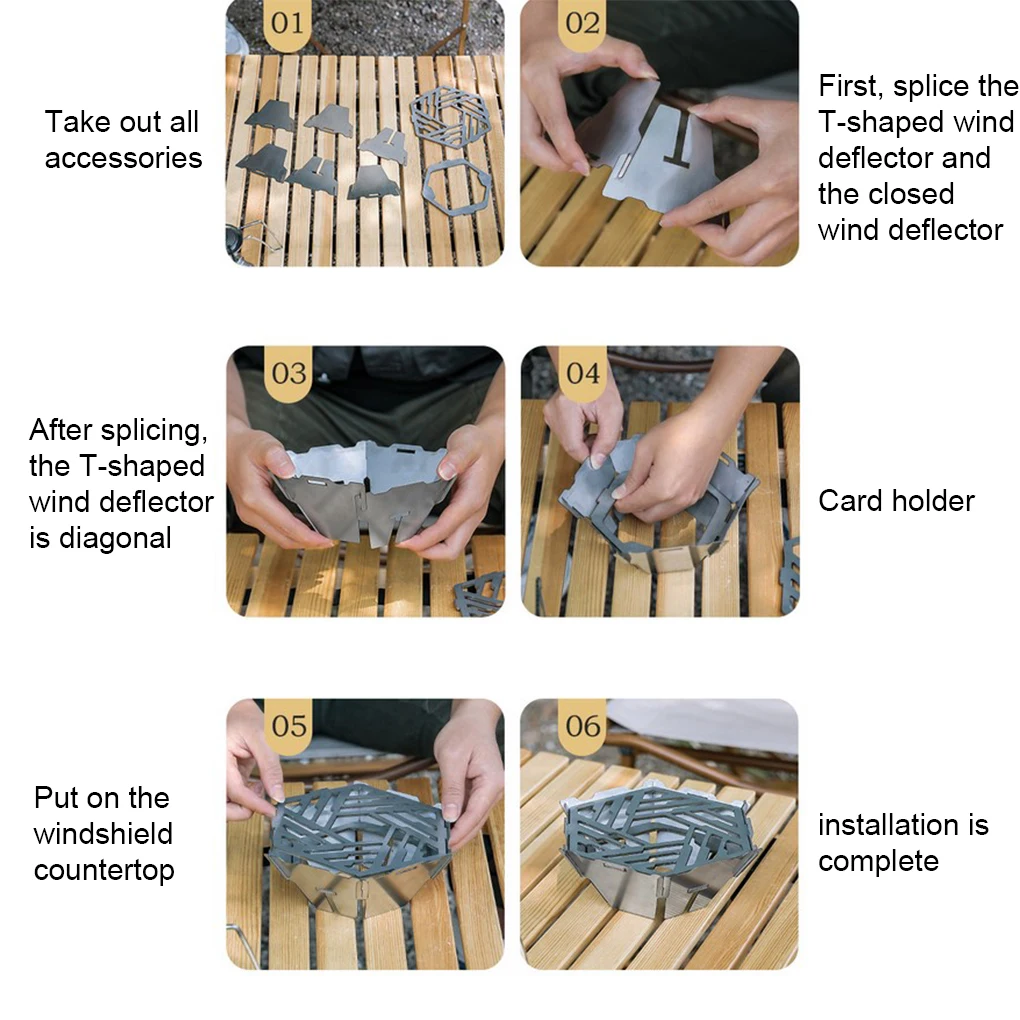 01

Take out all accessories

02

First, splice the T-shaped wind deflector and the closed wind deflector

03

After splicing, the T-shaped wind deflector is diagonal

04

Card holder

05

Put on the windshield countertop

06

installation is complete