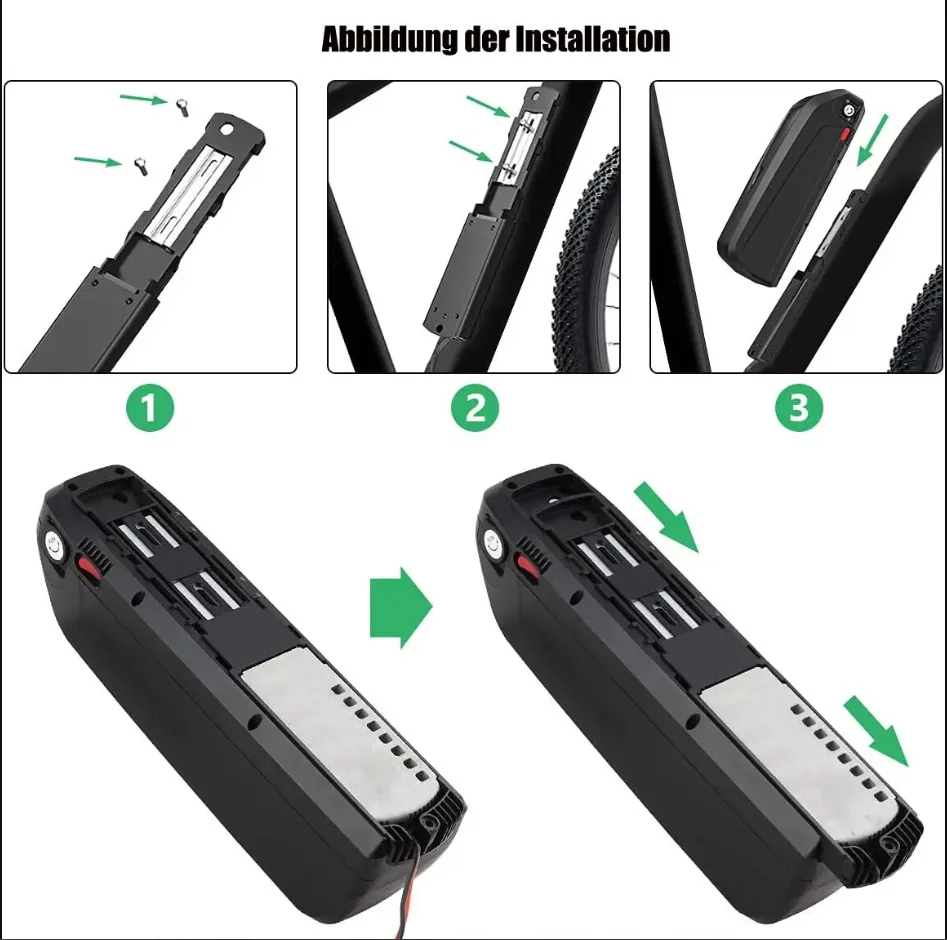 Abbildung der Installation

1

2

3