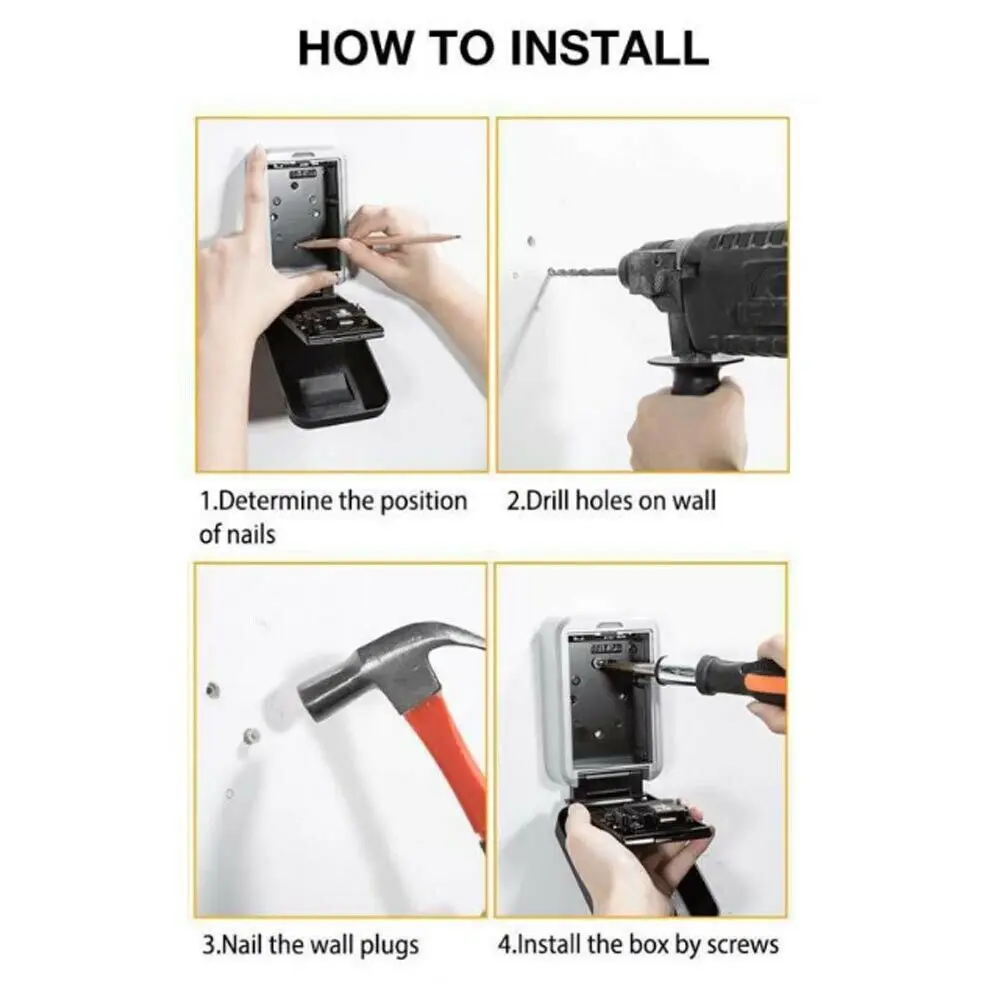 HOW TO INSTALL

1.Determine the position of nails

2.Drill holes on wall

3.Nail the wall plugs

4.Install the box by screws