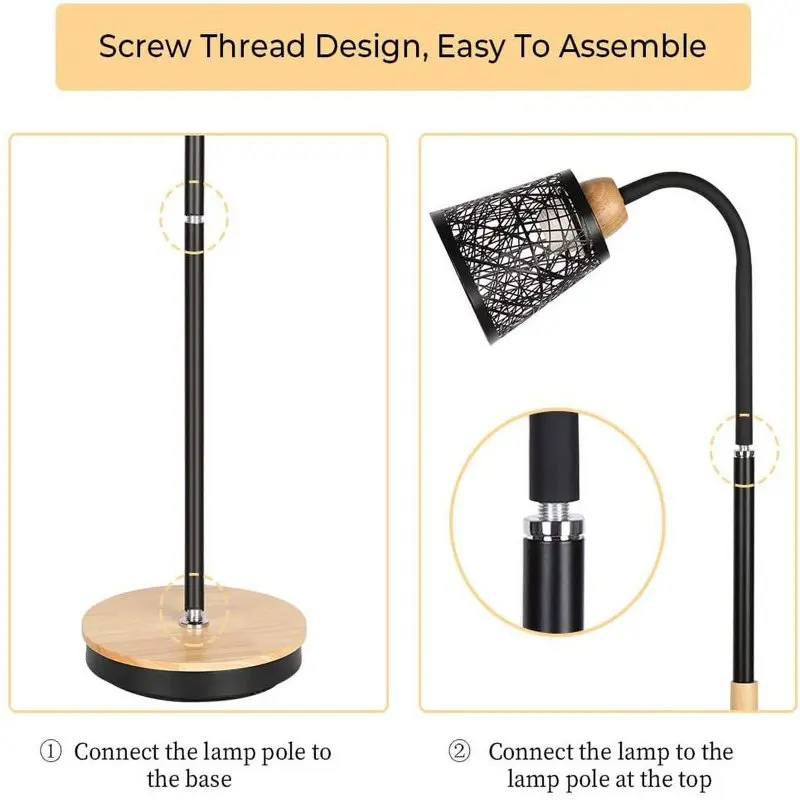 Screw Thread Design, Easy To Assemble

① Connect the lamp pole to the base

② Connect the lamp to the lamp pole at the top