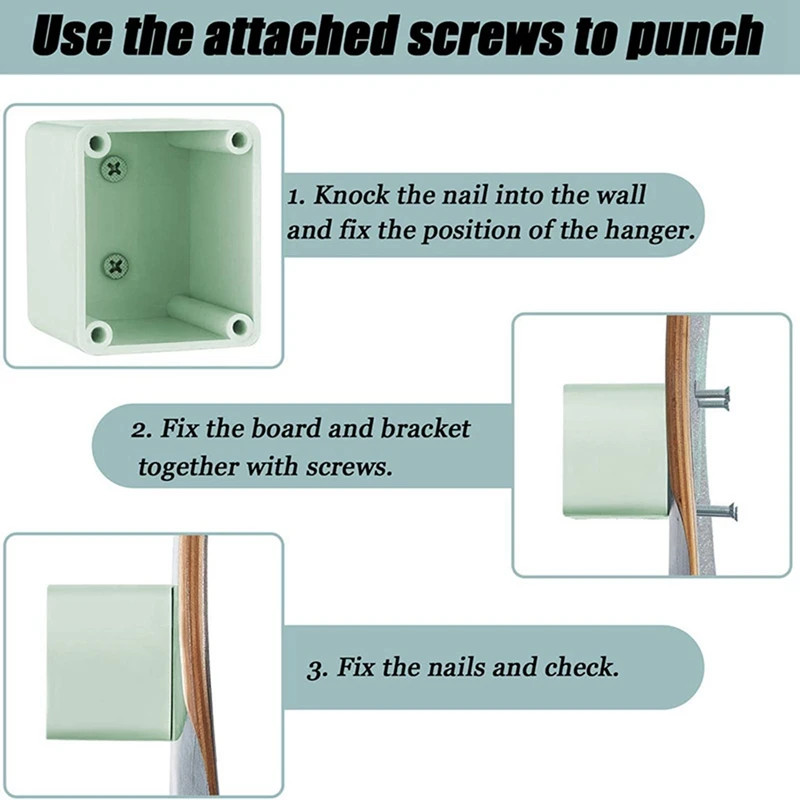 Use the attached screws to punch

1. Knock the nail into the wall and fix the position of the hanger.

2. Fix the board and bracket together with screws.

3. Fix the nails and check.