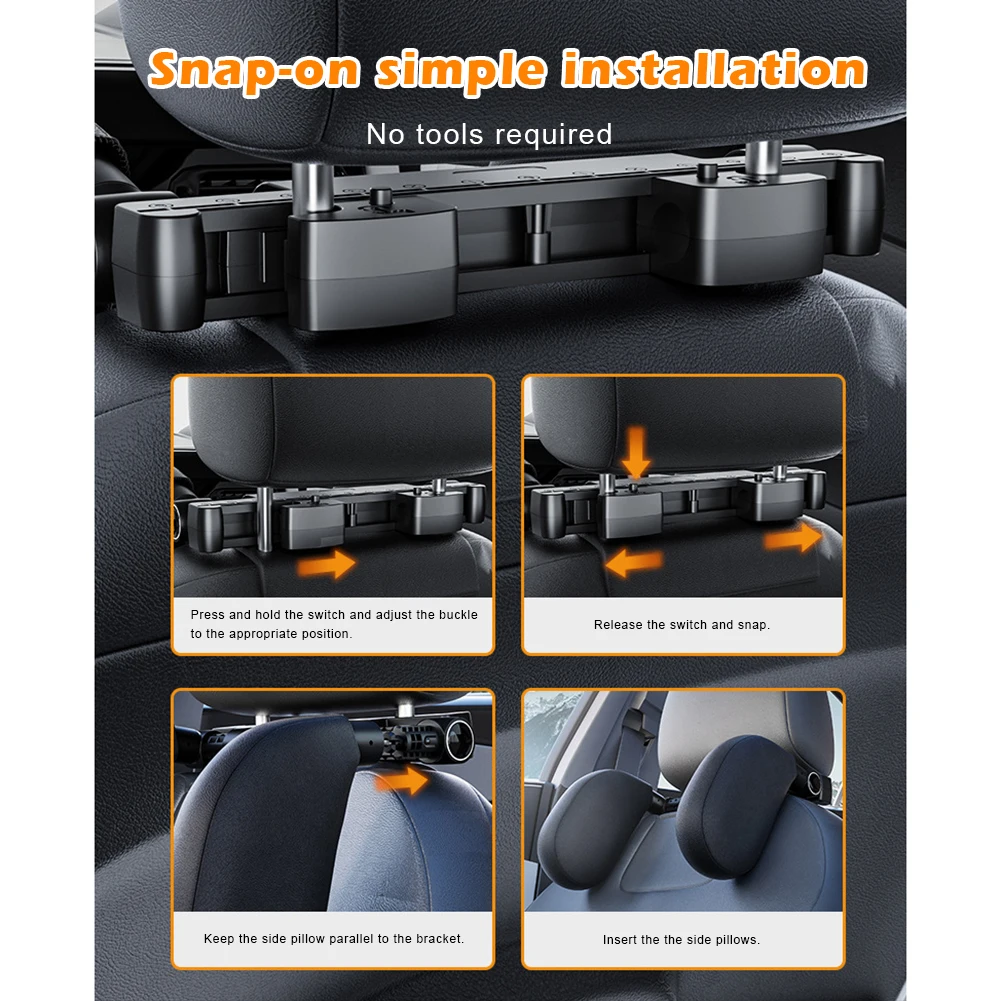 Snap-on simple installation

No tools required

Press and hold the switch and adjust the buckle to the appropriate position.

Release the switch and snap.

Keep the side pillow parallel to the bracket.

Insert the the side pillows.