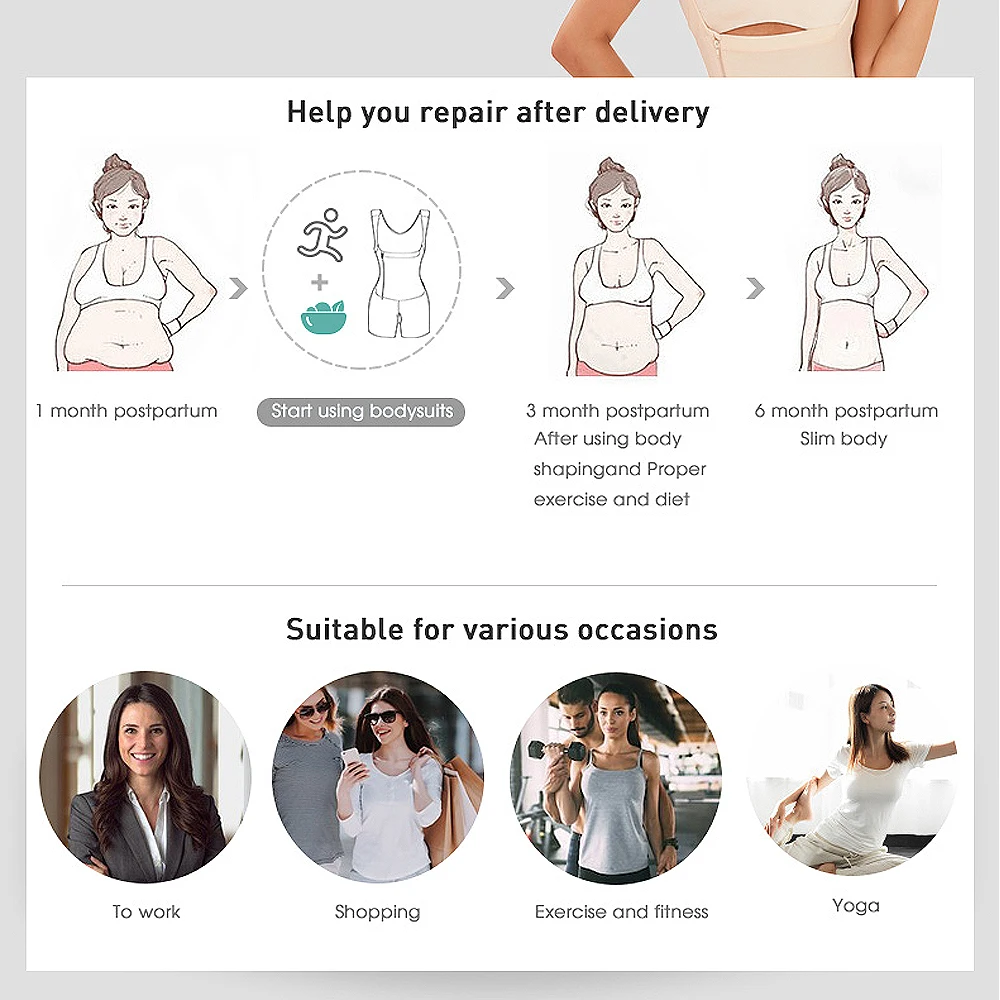 Help you repair after delivery

1 month postpartum

Start using bodysuits

3 month postpartum
After using body shapingand Proper exercise and diet

6 month postpartum
Slim body

Suitable for various occasions

To work

Shopping

Exercise and fitness

Yoga