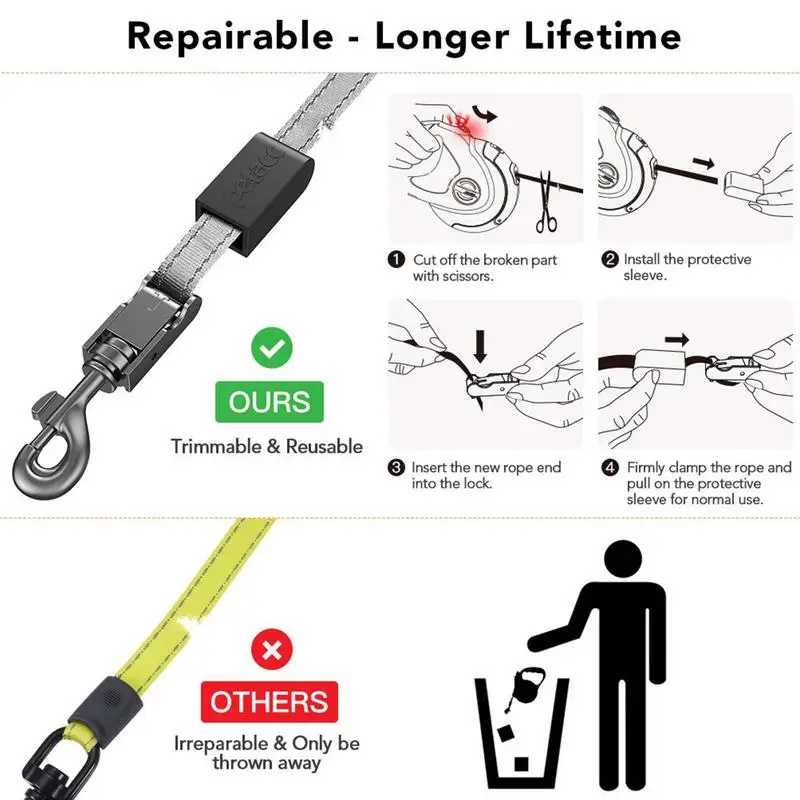 Repairable - Longer Lifetime

OURS

Trimmable & Reusable

1 Cut off the broken part with scissors.

2 Install the protective sleeve.

3 Insert the new rope end into the lock.

4 Firmly clamp the rope and pull on the protective sleeve for normal use.

OTHERS

Irreparable & Only be thrown away