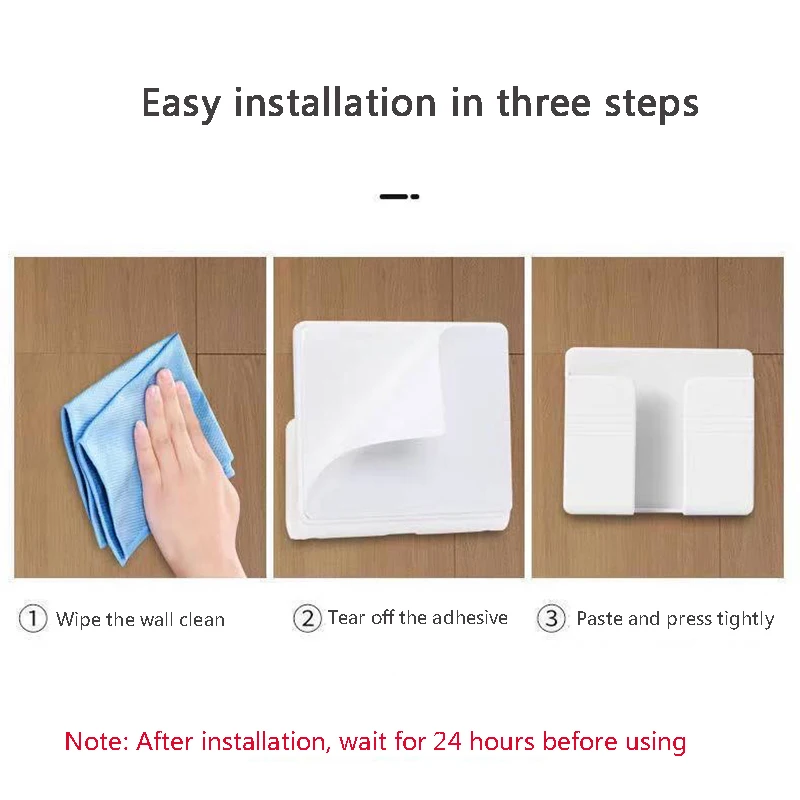 Easy installation in three steps

① Wipe the wall clean

② Tear off the adhesive

③ Paste and press tightly

Note: After installation, wait for 24 hours before using