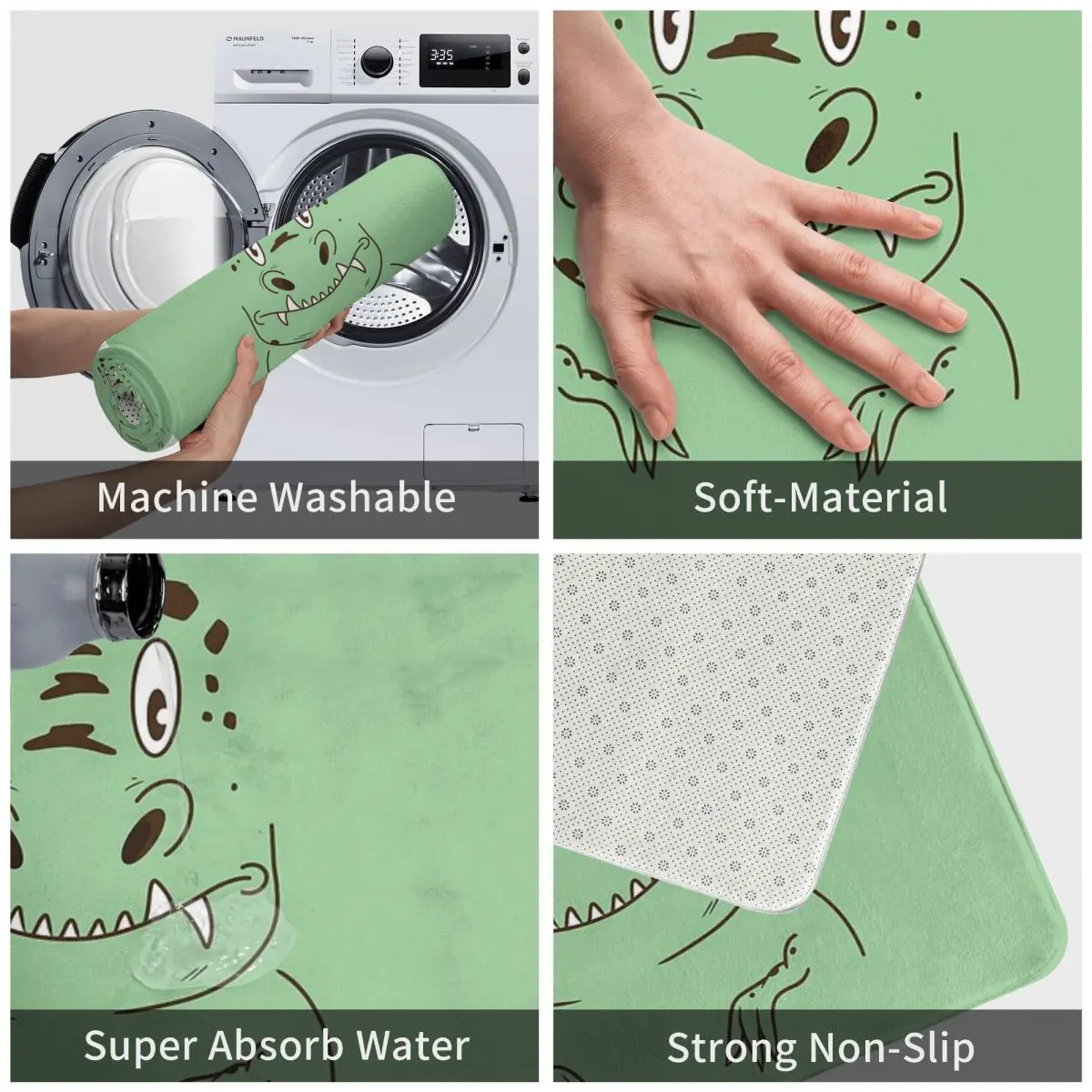 MAUNFELD

3:35

Machine Washable

Soft-Material

Super Absorb Water

Strong Non-Slip