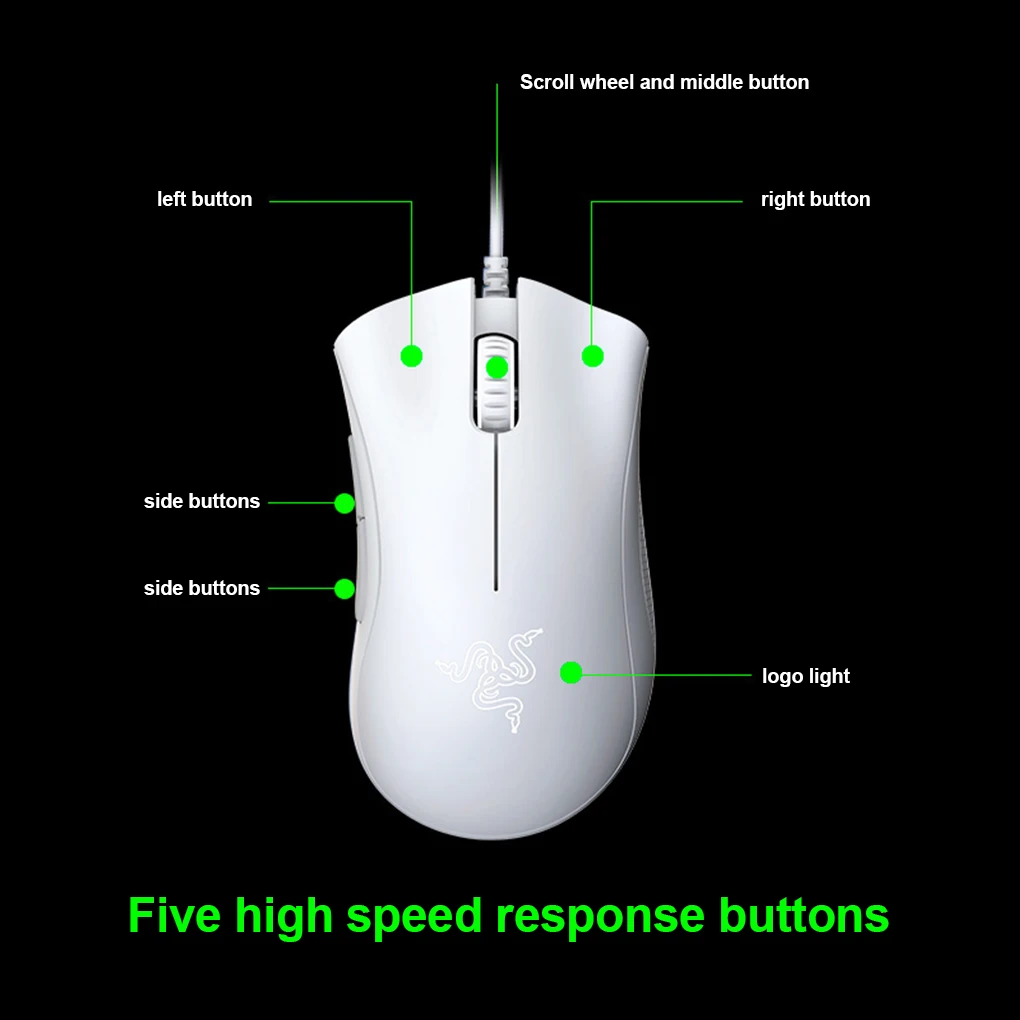 Scroll wheel and middle button

left button

right button

side buttons

side buttons

logo light

Five high speed response buttons