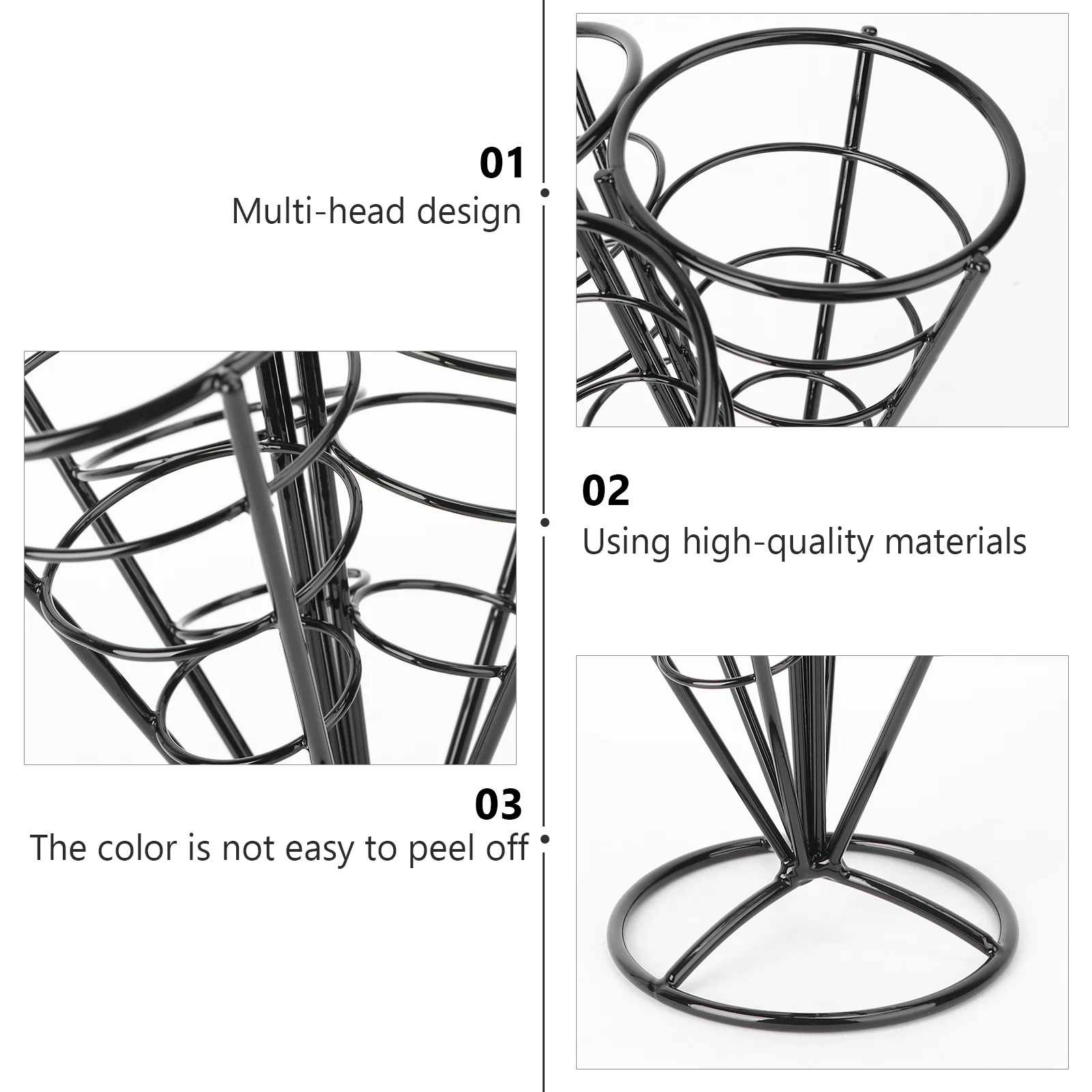 01
Multi-head design

02
Using high-quality materials

03
The color is not easy to peel off