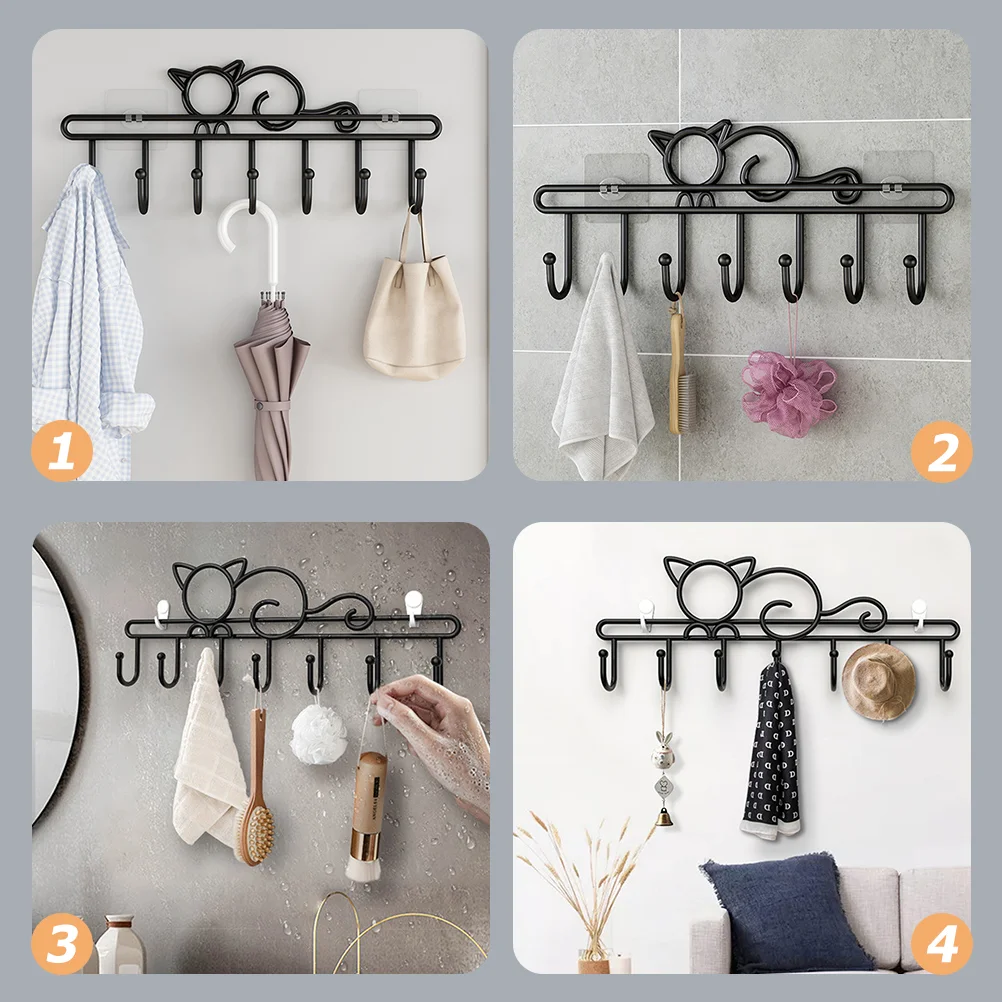 1
2
3
4