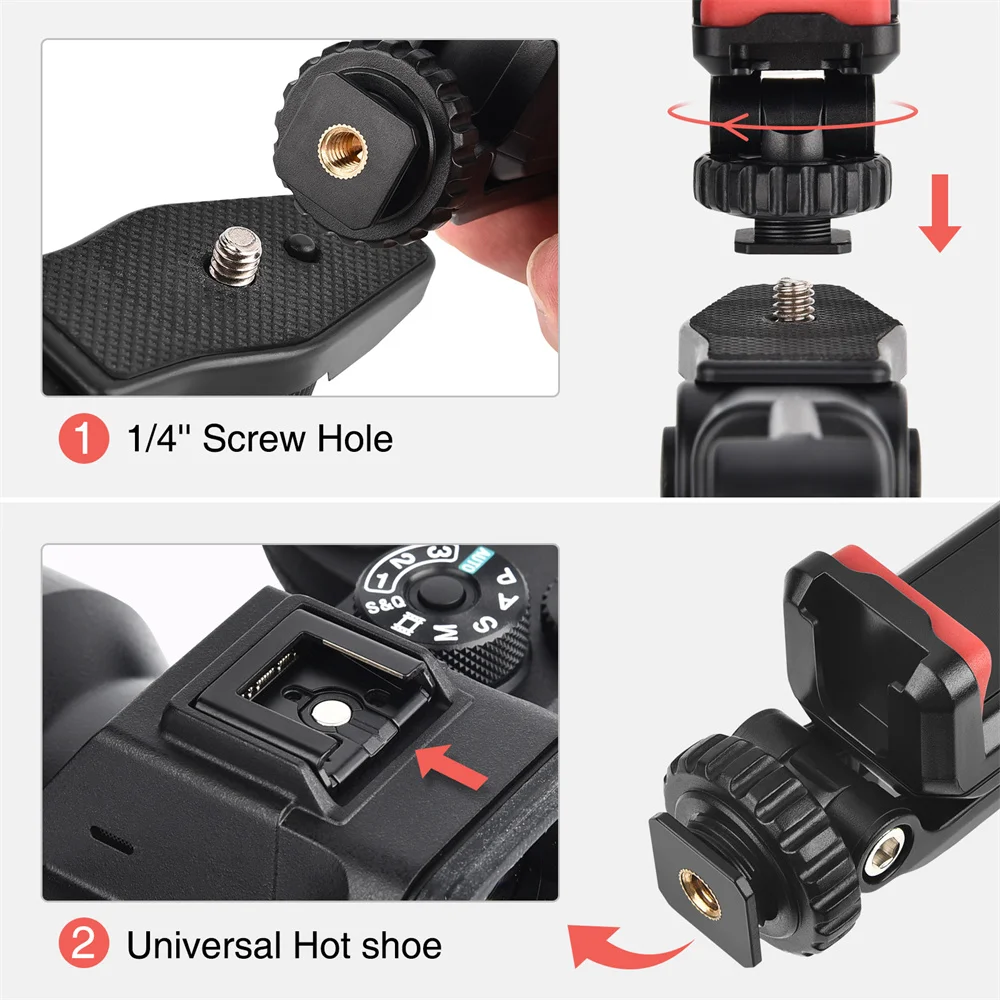 1 1/4'' Screw Hole

1 2 3 AUTO P A S M S&Q

2 Universal Hot shoe