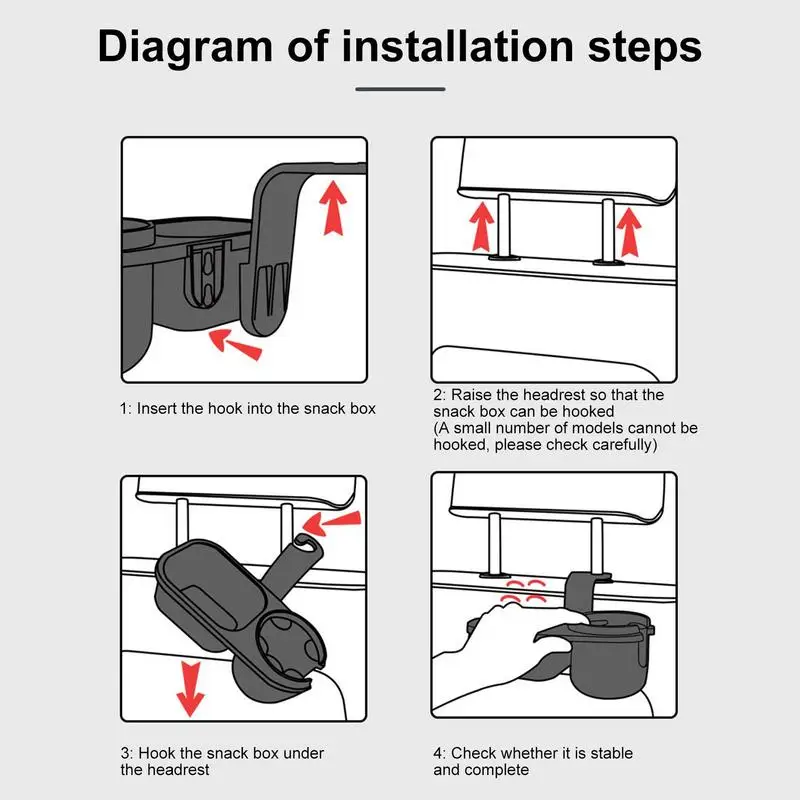 Diagram of installation steps

1: Insert the hook into the snack box

2: Raise the headrest so that the snack box can be hooked
(A small number of models cannot be hooked, please check carefully)

3: Hook the snack box under the headrest

4: Check whether it is stable and complete