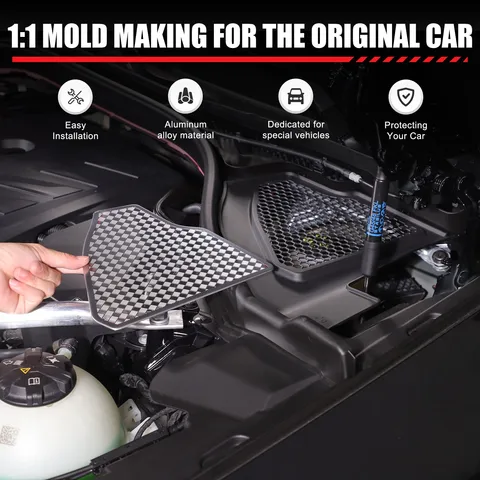 1:1 MOLD MAKING FOR THE ORIGINAL CAR

Easy Installation

Aluminum alloy material

Dedicated for special vehicles

Protecting Your Car