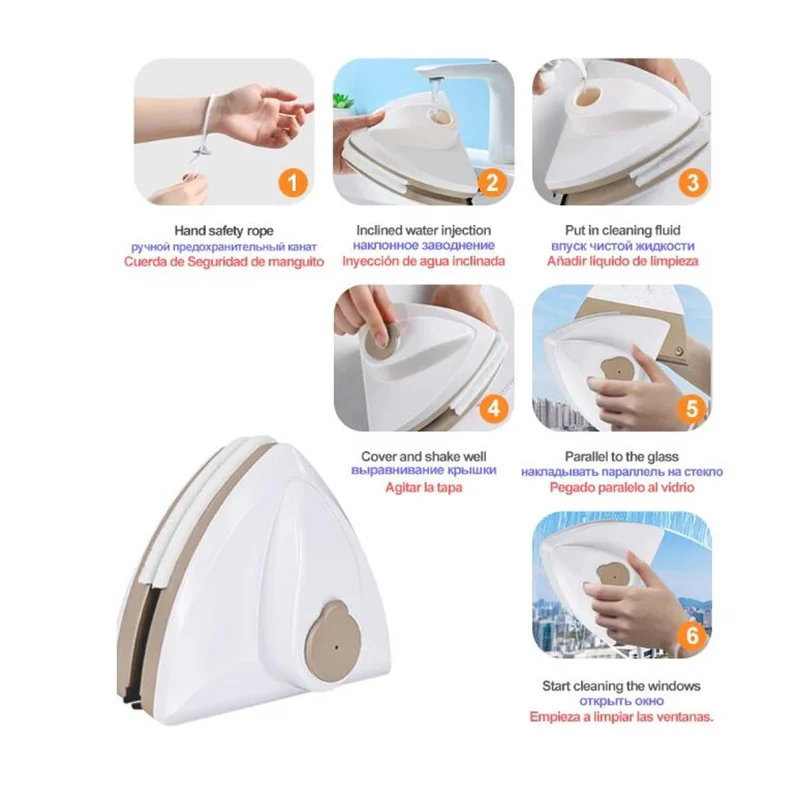 1

Hand safety rope
ручной предохранительный канат
Cuerda de Seguridad de manguito

2

Inclined water injection
наклонное заводнение
Inyección de agua inclinada

3

Put in cleaning fluid
впуск чистой жидкости
Añadir líquido de limpieza

4

Cover and shake well
выравнивание крышки
Agitar la tapa

5

Parallel to the glass
накладывать параллель на стекло
Pegado paralelo al vidrio

6

Start cleaning the windows
открыть окно
Empieza a limpiar las ventanas.