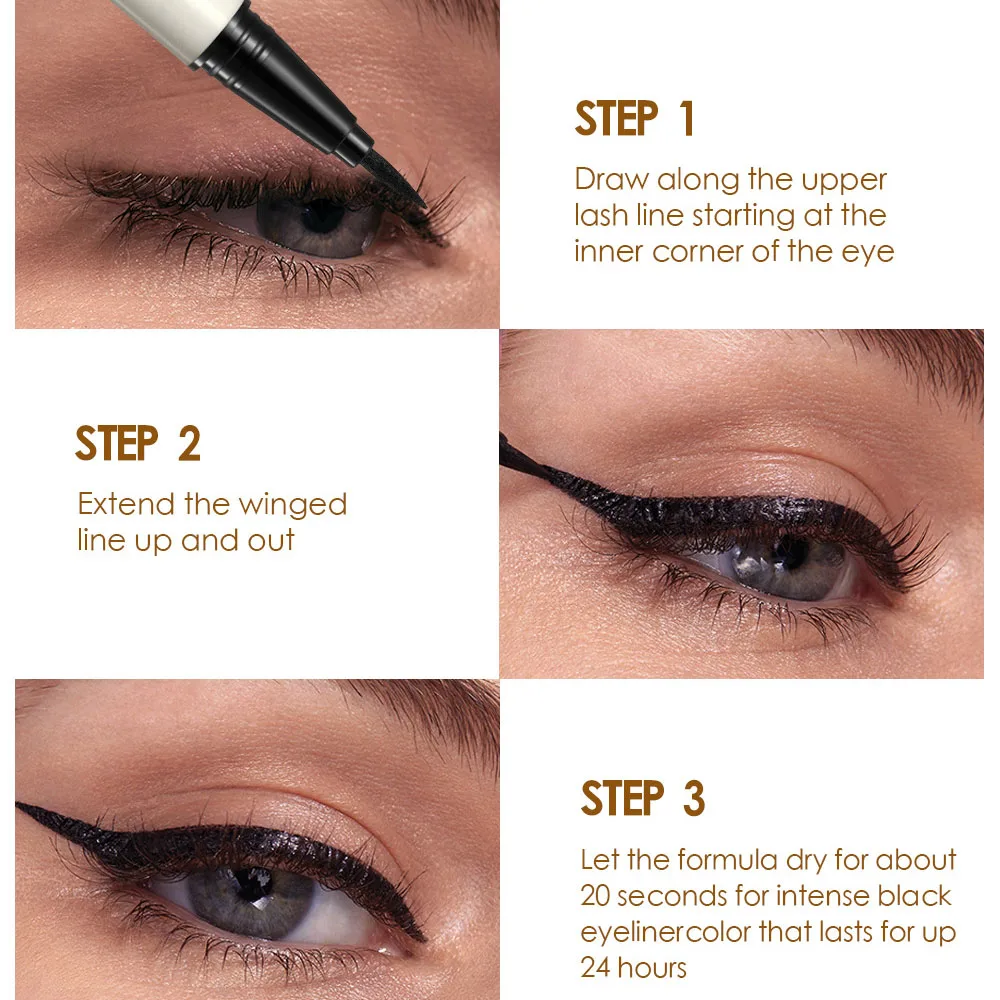 STEP 1

Draw along the upper lash line starting at the inner corner of the eye

STEP 2

Extend the winged line up and out

STEP 3

Let the formula dry for about 20 seconds for intense black eyelinercolor that lasts for up 24 hours