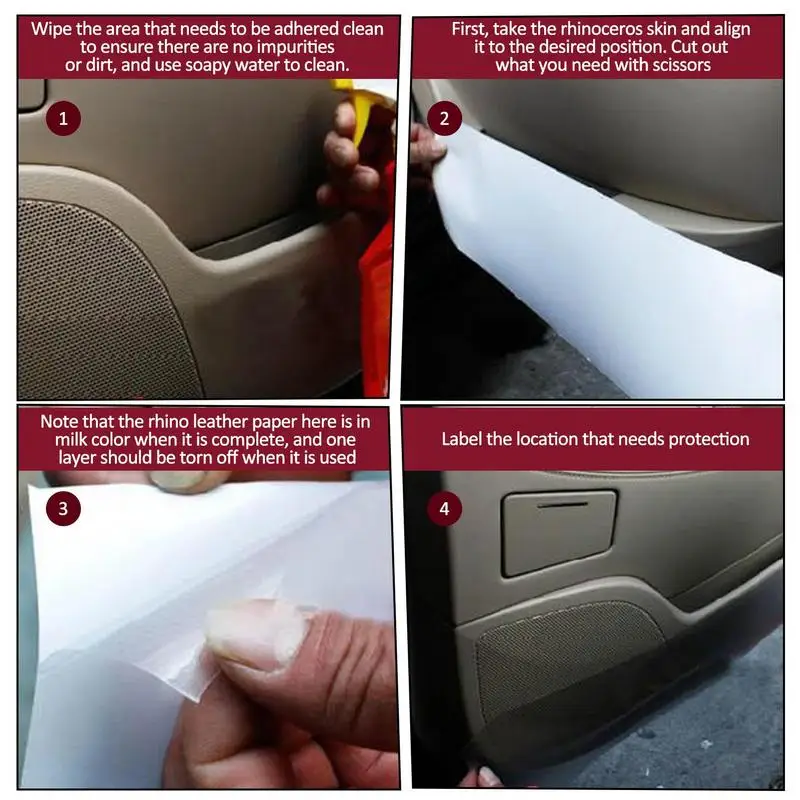 Wipe the area that needs to be adhered clean to ensure there are no impurities or dirt, and use soapy water to clean.

1

First, take the rhinoceros skin and align it to the desired position. Cut out what you need with scissors

2

Note that the rhino leather paper here is in milk color when it is complete, and one layer should be torn off when it is used

3

Label the location that needs protection

4