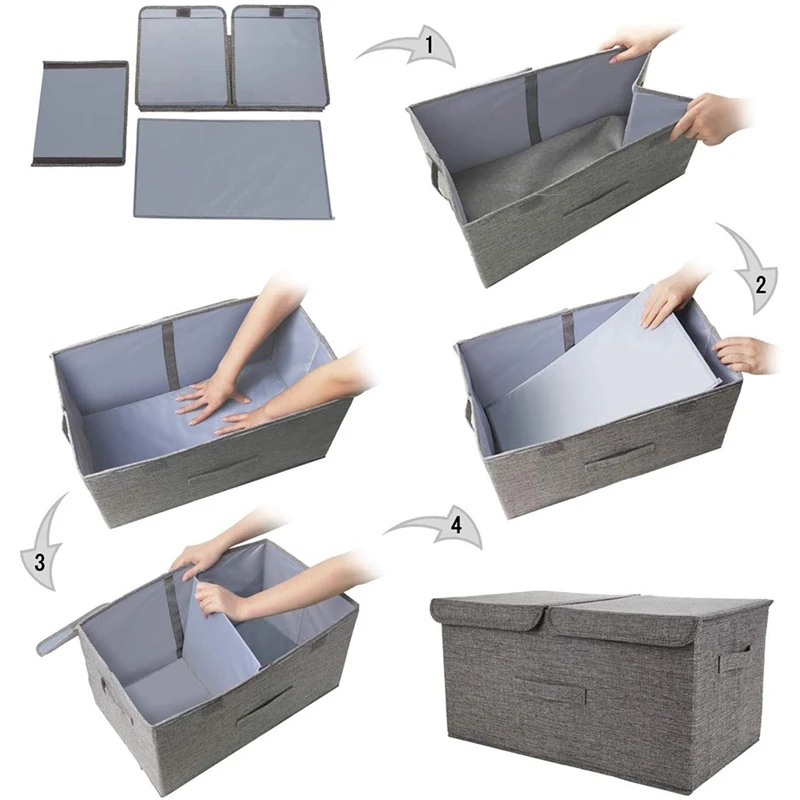 1

2

3

4