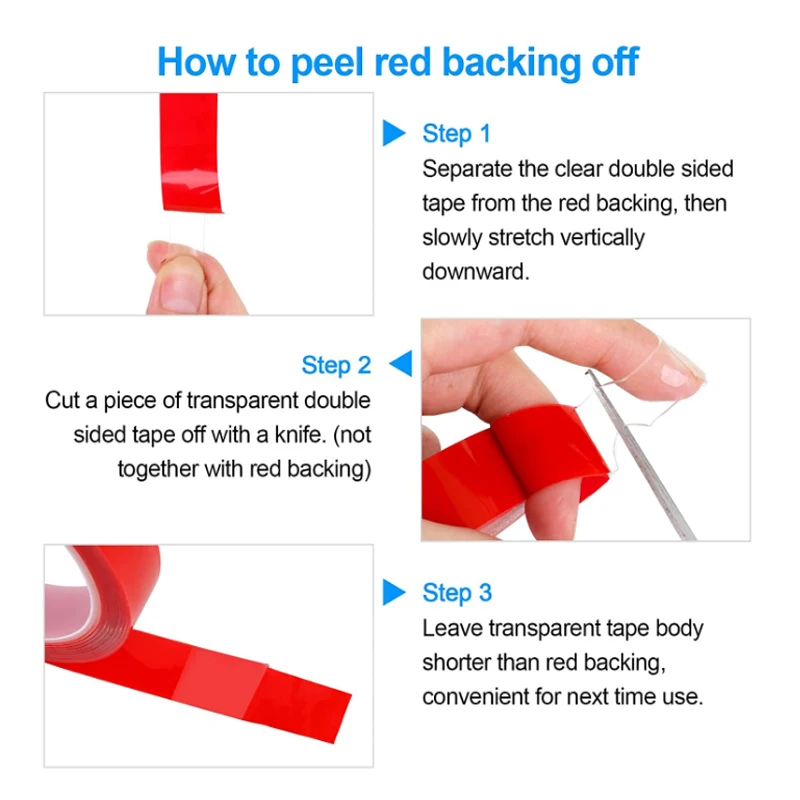 How to peel red backing off

Step 1
Separate the clear double sided tape from the red backing, then slowly stretch vertically downward.

Step 2
Cut a piece of transparent double sided tape off with a knife. (not together with red backing)

Step 3
Leave transparent tape body shorter than red backing, convenient for next time use.