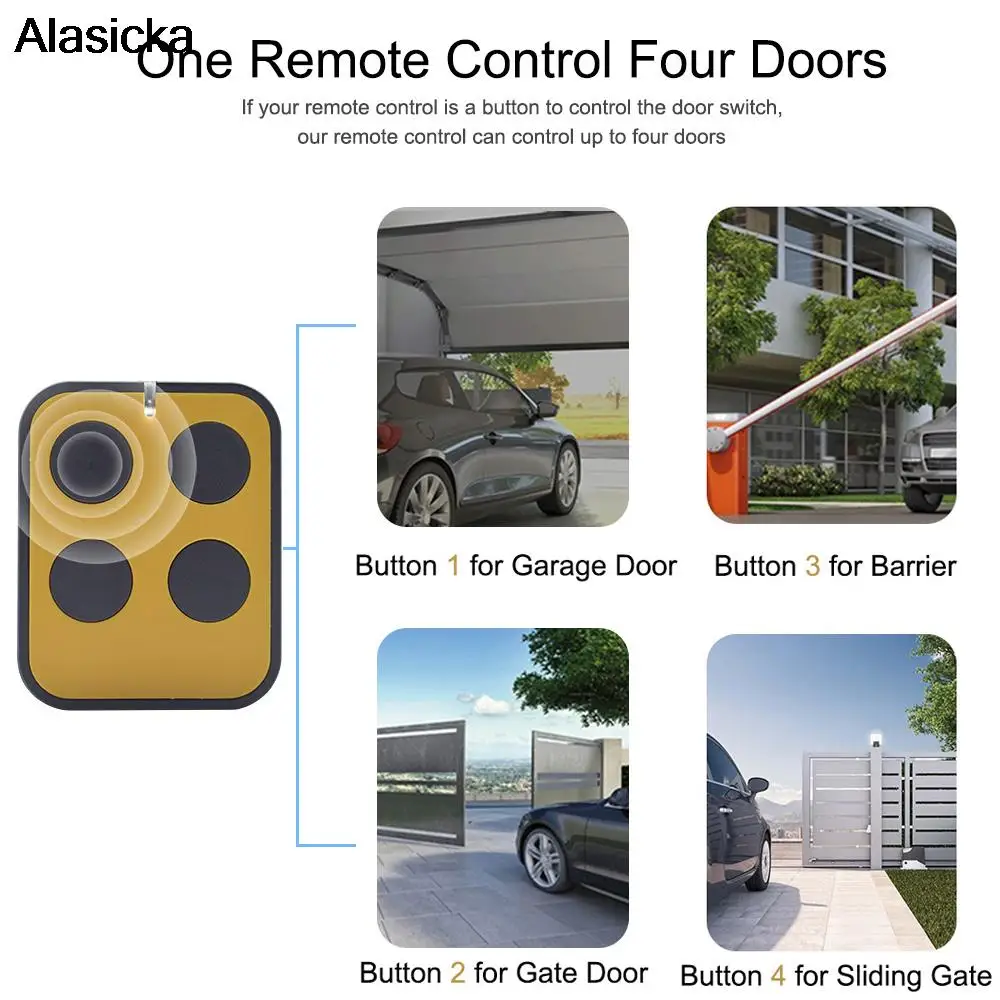 Alasicka
One Remote Control Four Doors

If your remote control is a button to control the door switch, our remote control can control up to four doors

Button 1 for Garage Door

Button 3 for Barrier

Button 2 for Gate Door

Button 4 for Sliding Gate