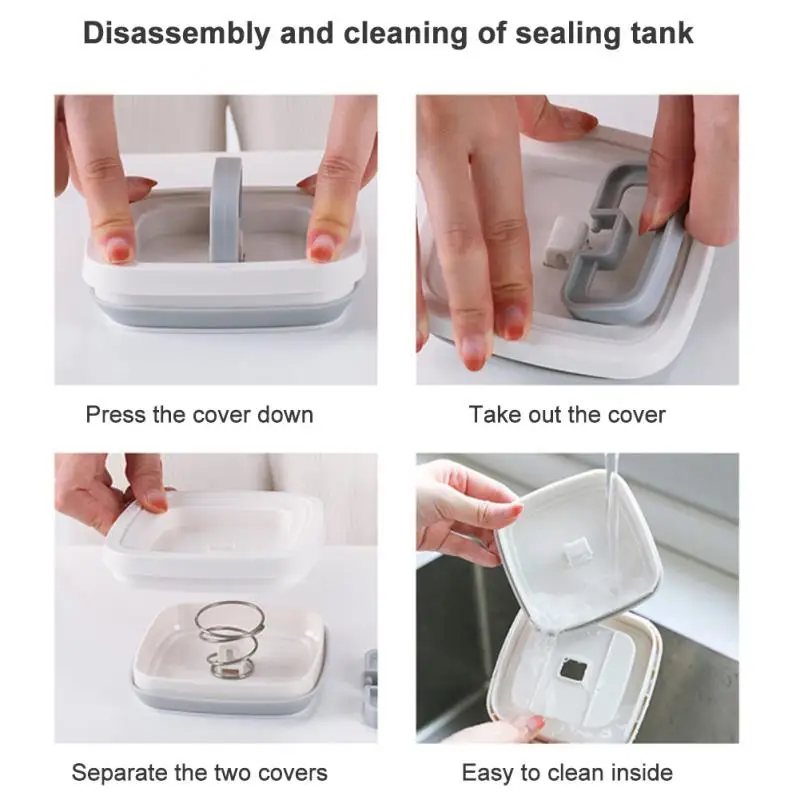 Disassembly and cleaning of sealing tank

Press the cover down

Take out the cover

Separate the two covers

Easy to clean inside