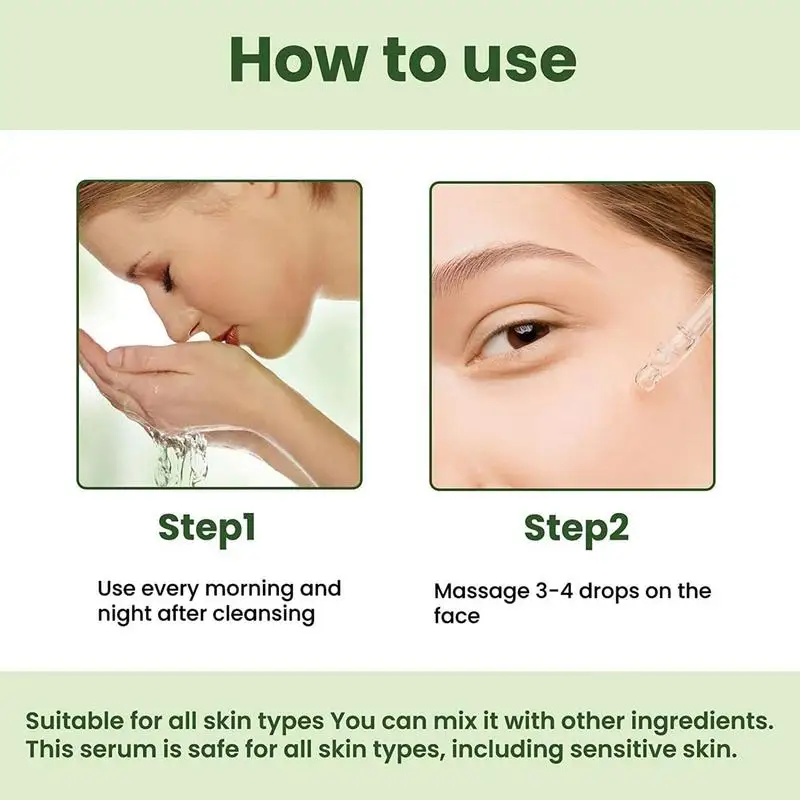 How to use

Step1

Use every morning and night after cleansing

Step2

Massage 3-4 drops on the face

Suitable for all skin types You can mix it with other ingredients. This serum is safe for all skin types, including sensitive skin.