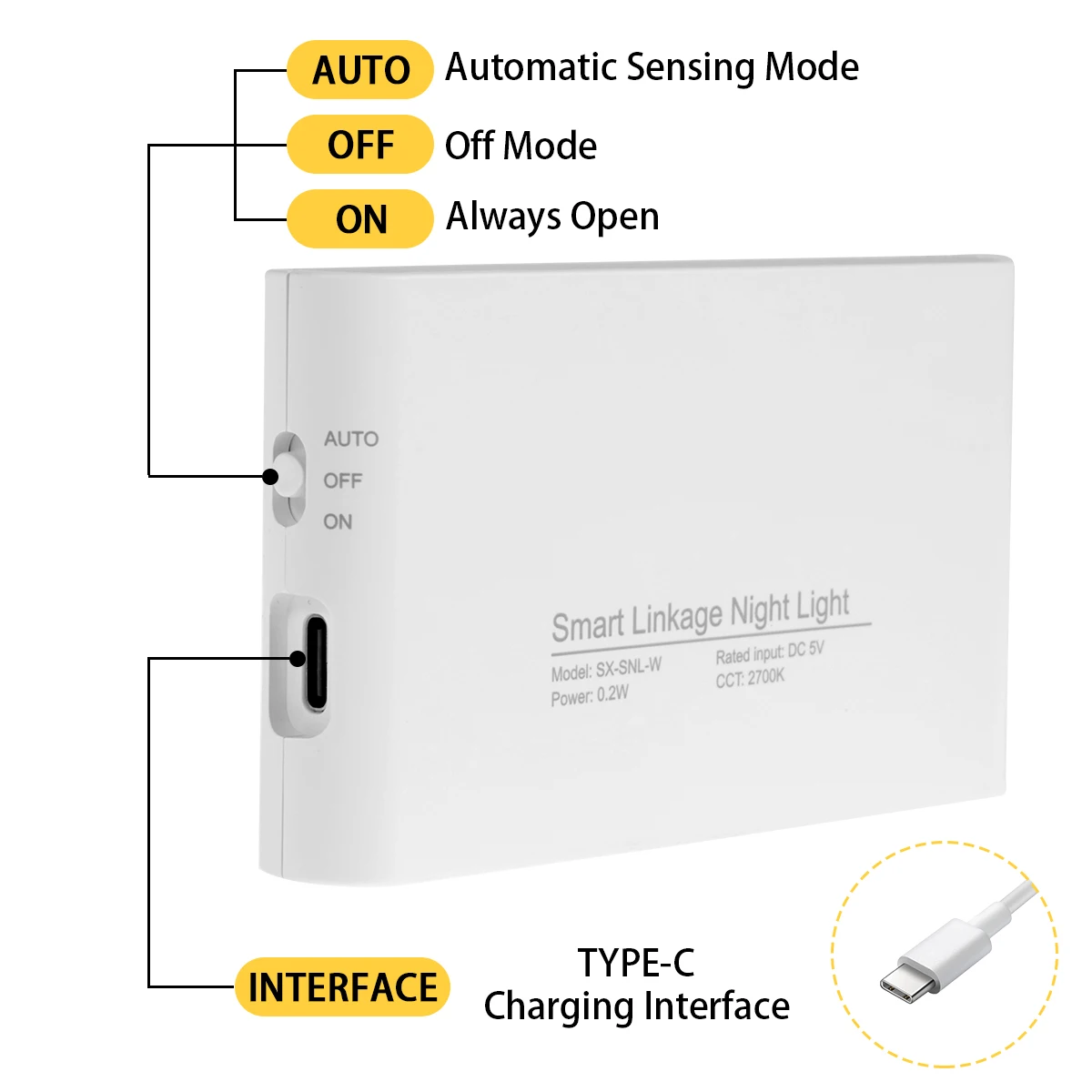 AUTO Automatic Sensing Mode

OFF Off Mode

ON Always Open

AUTO
OFF
ON

Smart Linkage Night Light

Model: SX-SNL-W
Power: 0.2W

Rated input: DC 5V
CCT: 2700K

INTERFACE

TYPE-C
Charging Interface