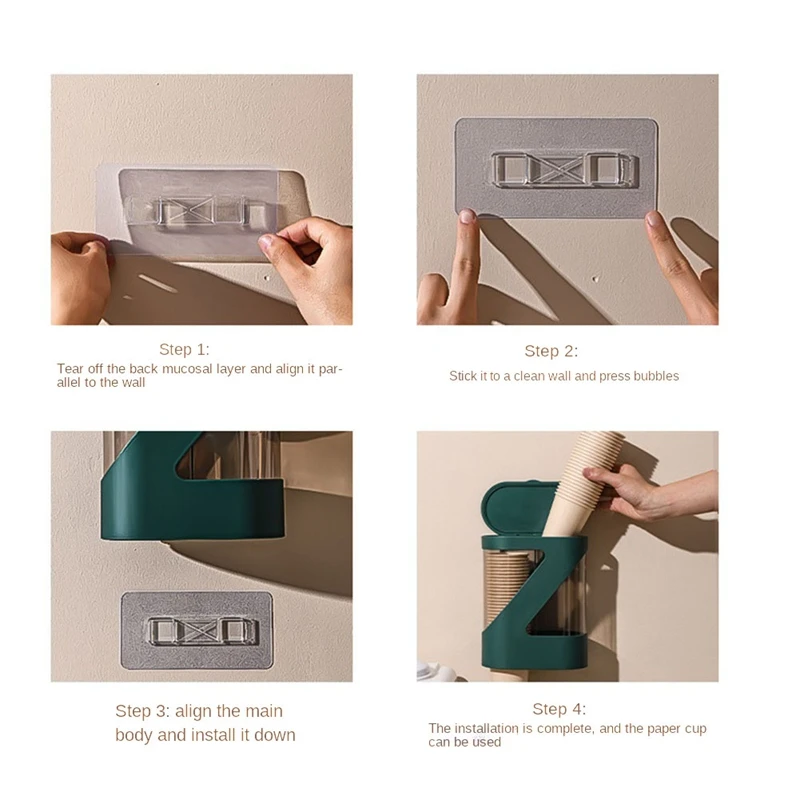 Step 1:
Tear off the back mucosal layer and align it parallel to the wall

Step 2:
Stick it to a clean wall and press bubbles

Step 3: align the main body and install it down

Step 4:
The installation is complete, and the paper cup can be used